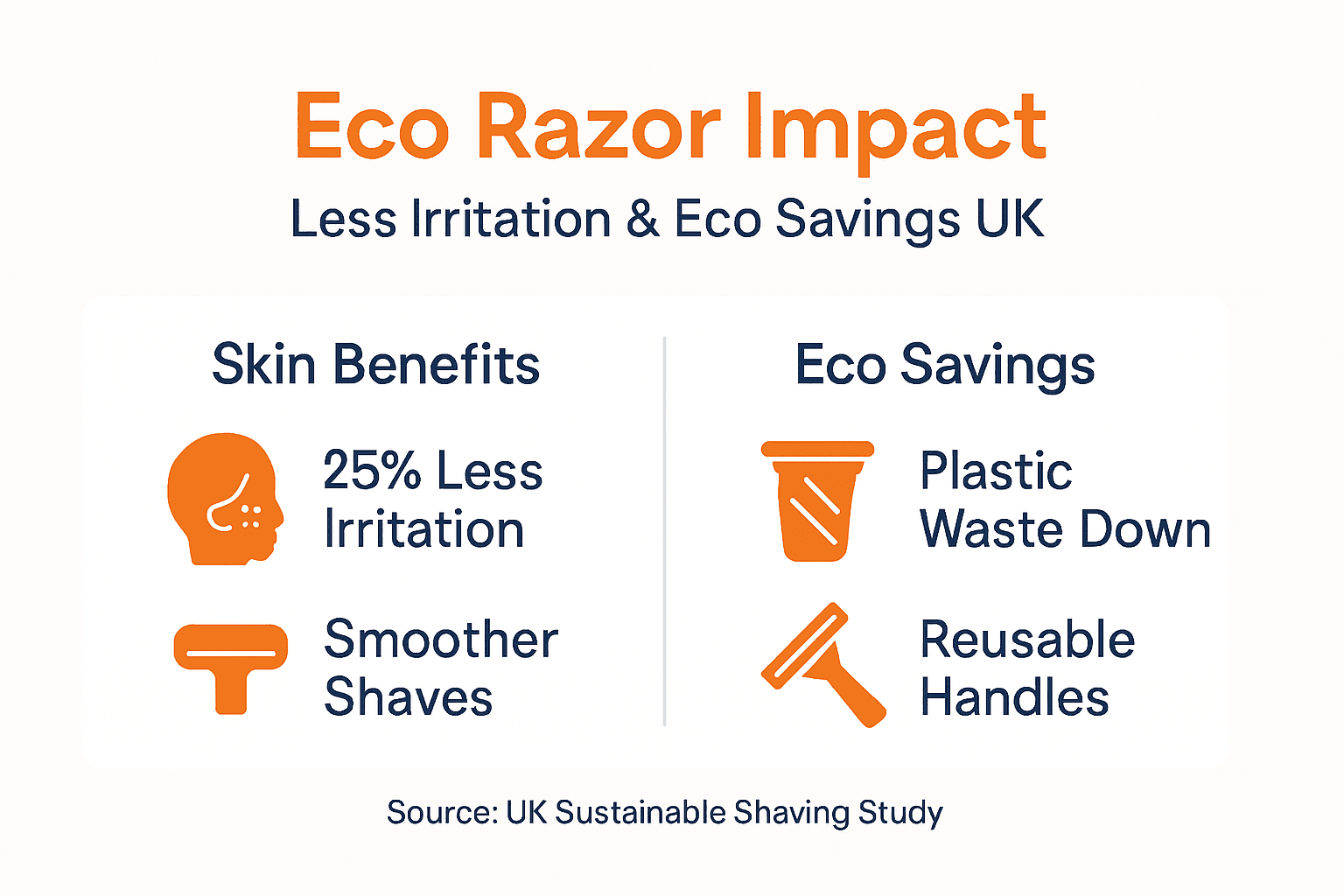 Eco Razor Impact

Less Irritation & Eco Savings UK

Skin Benefits

25% Less Irritation

Smoother Shaves

Eco Savings

Plastic Waste Down

Reusable Handles

Source: UK Sustainable Shaving Study