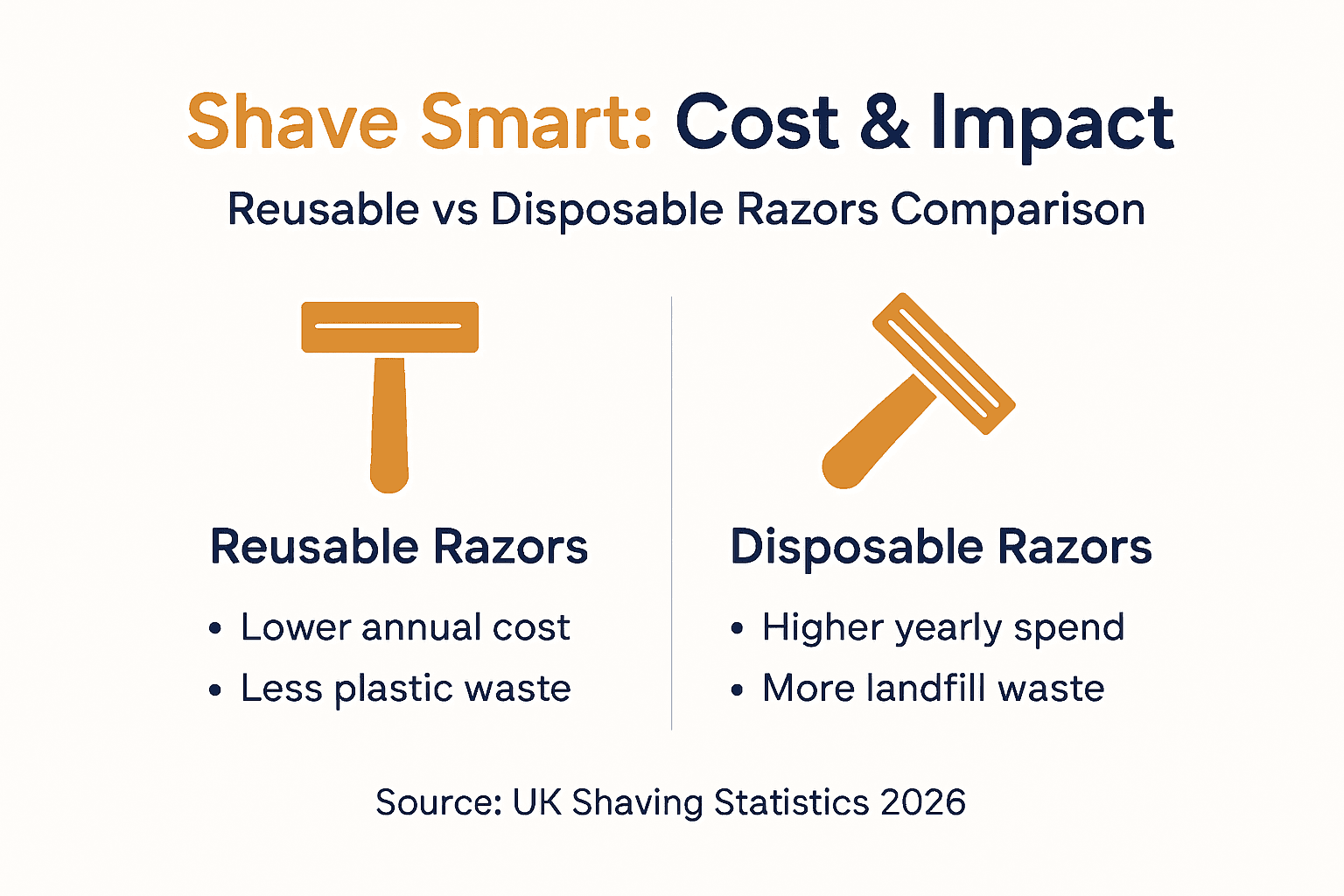 Shave Smart: Cost & Impact

Reusable vs Disposable Razors Comparison

Reusable Razors

• Lower annual cost
• Less plastic waste

Disposable Razors

• Higher yearly spend
• More landfill waste

Source: UK Shaving Statistics 2026