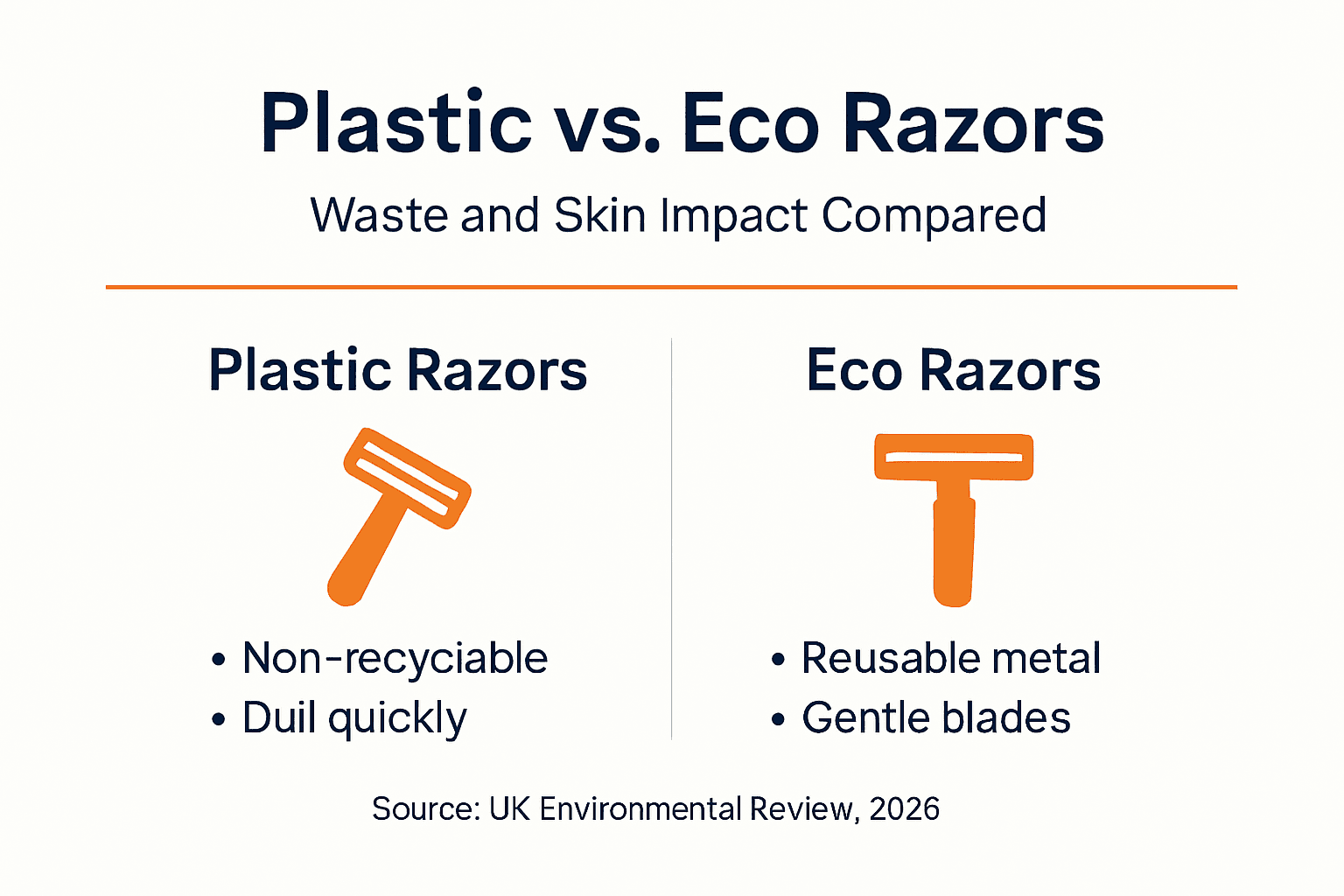 Plastic vs. Eco Razors

Waste and Skin Impact Compared

Plastic Razors

• Non-recyciable
• Duil quickly

Eco Razors

• Reusable metal
• Gentle blades

Source: UK Environmental Review, 2026