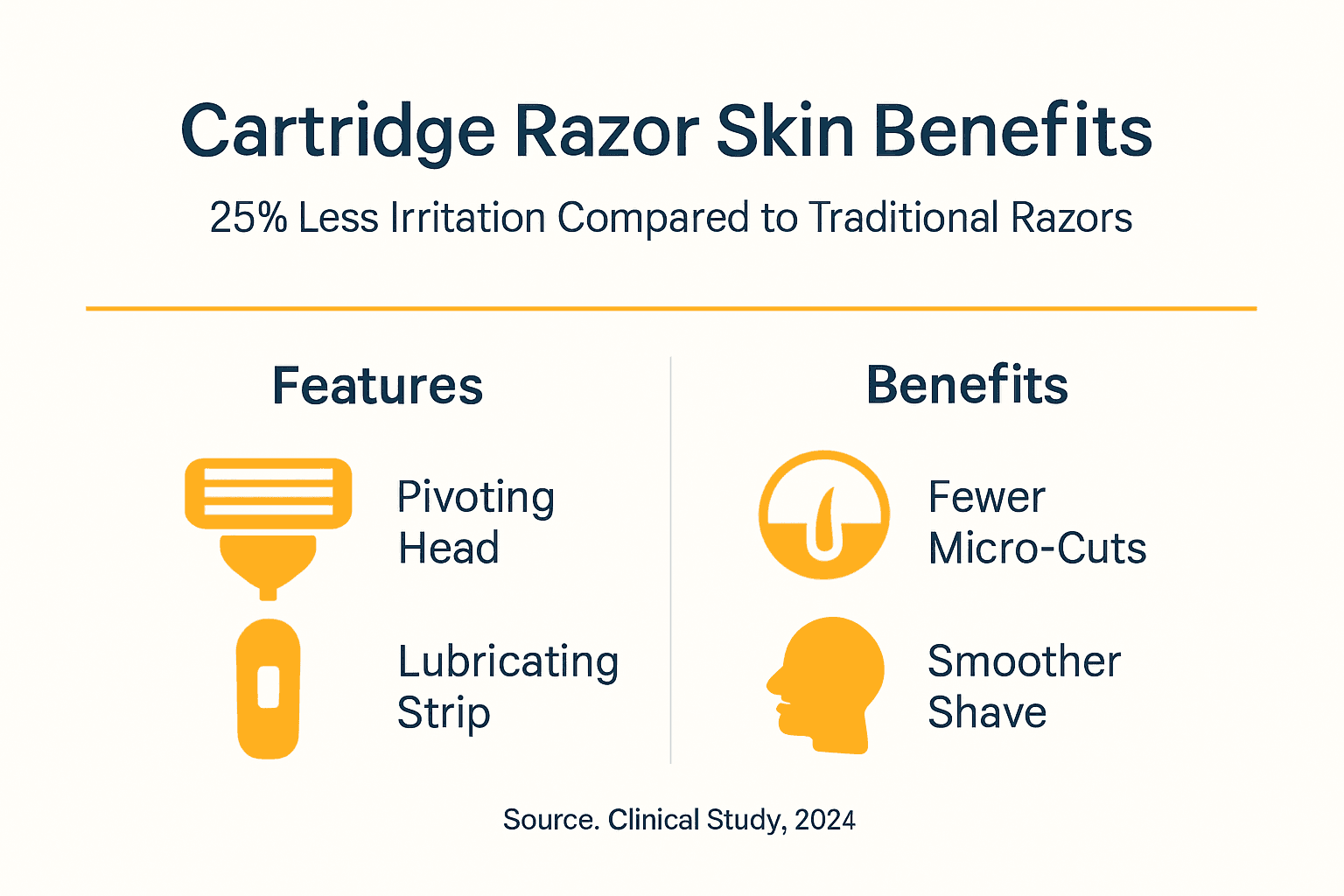 Cartridge Razor Skin Benefits

25% Less Irritation Compared to Traditional Razors

Features

Pivoting Head

Lubricating Strip

Benefits

Fewer Micro-Cuts

Smoother Shave

Source. Clinical Study, 2024