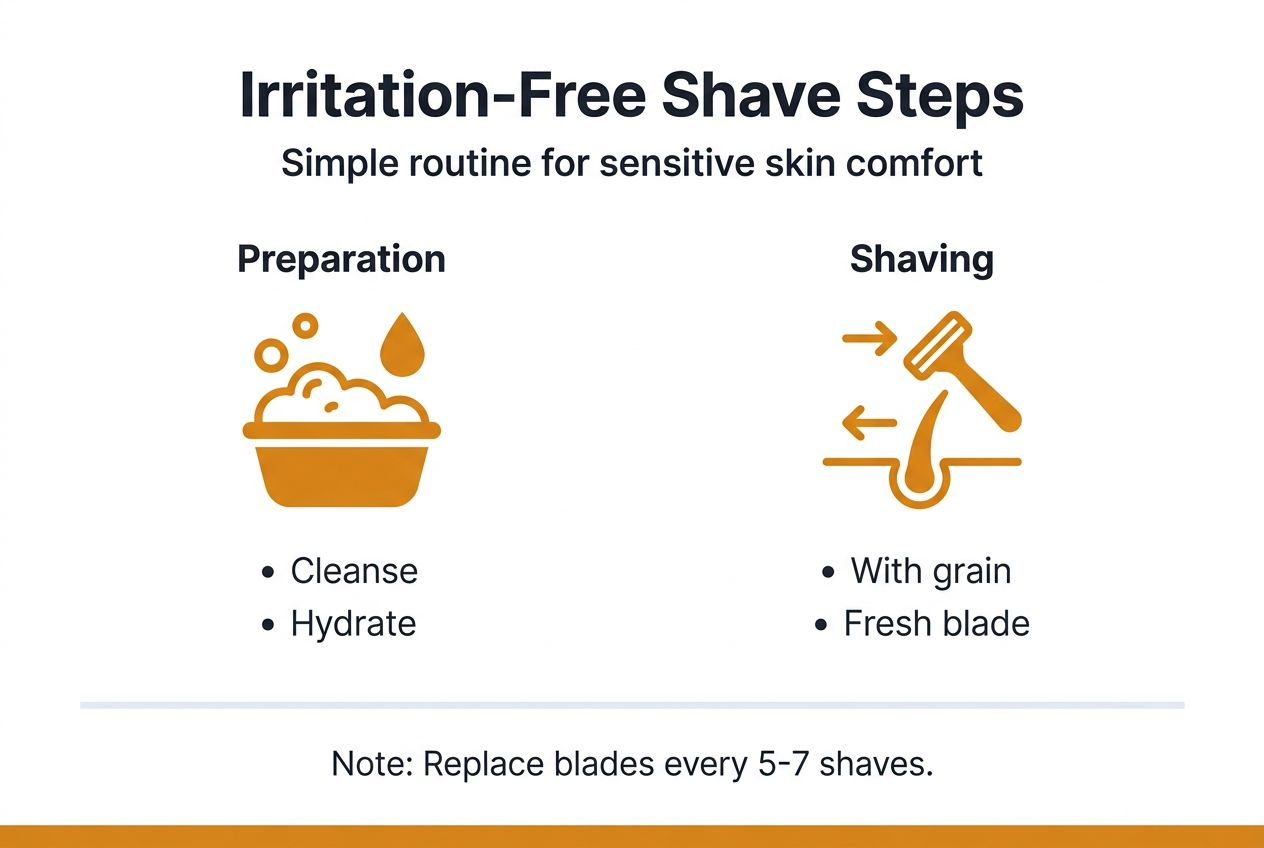 Irritation-Free Shave Steps

Simple routine for sensitive skin comfort

Preparation

• Cleanse
• Hydrate

Shaving

• With grain
• Fresh blade

Note: Replace blades every 5-7 shaves.