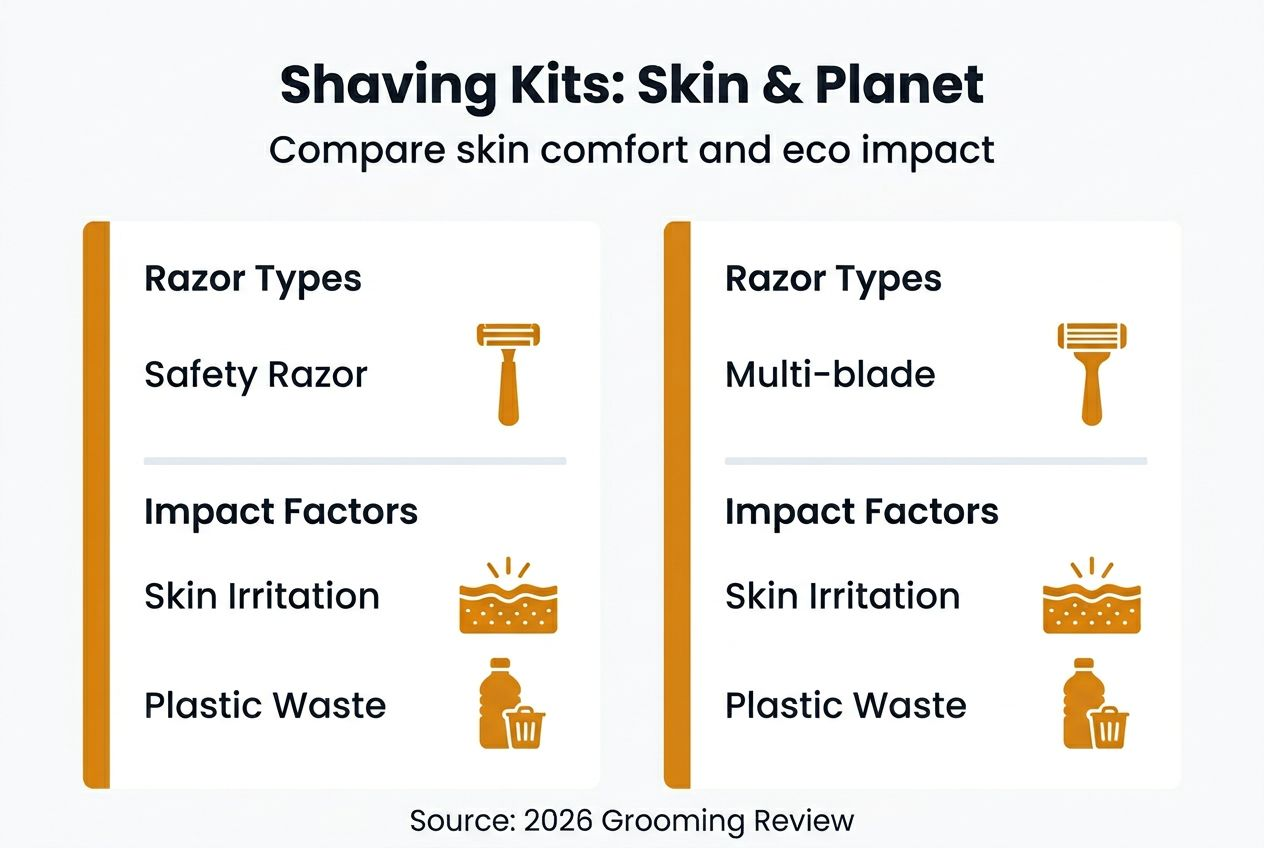 Shaving Kits: Skin & Planet
Compare skin comfort and eco impact

Razor Types
Safety Razor

Impact Factors
Skin Irritation
Plastic Waste

Razor Types
Multi-blade

Impact Factors
Skin Irritation
Plastic Waste

Source: 2026 Grooming Review