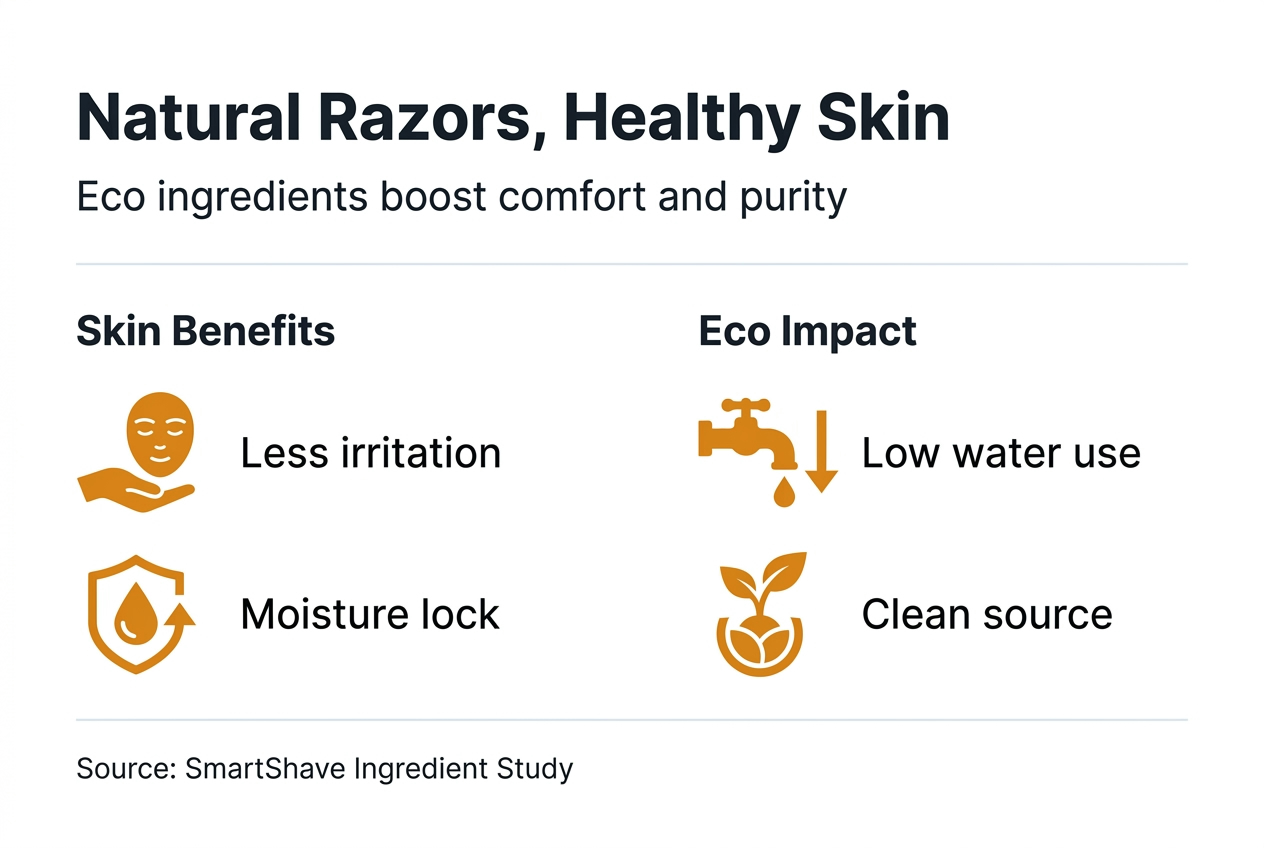 Natural Razors, Healthy Skin

Eco ingredients boost comfort and purity

Skin Benefits

Less irritation

Moisture lock

Eco Impact

Low water use

Clean source

Source: SmartShave Ingredient Study