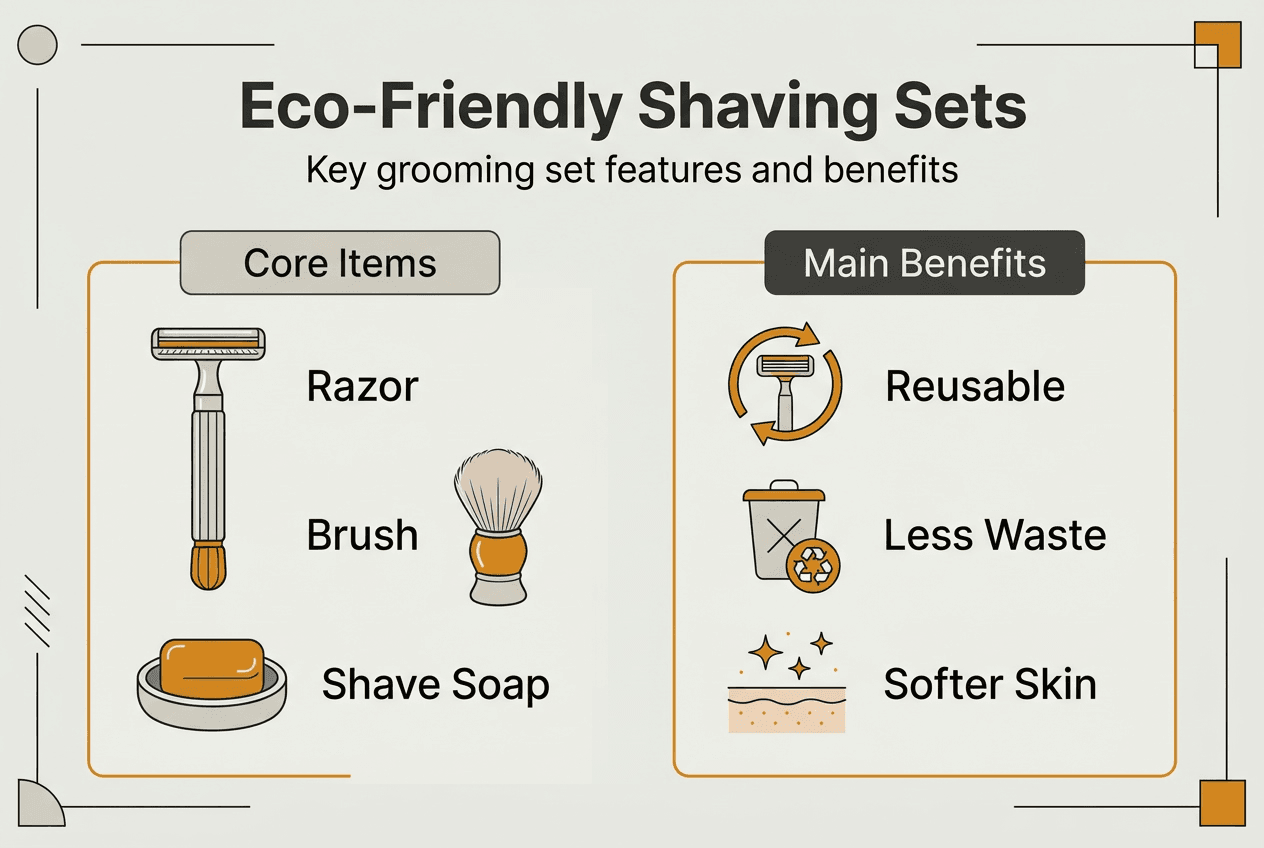 Eco-Friendly Shaving Sets

Key grooming set features and benefits

Core Items

Razor

Brush

Shave Soap

Main Benefits

Reusable

Less Waste

Softer Skin