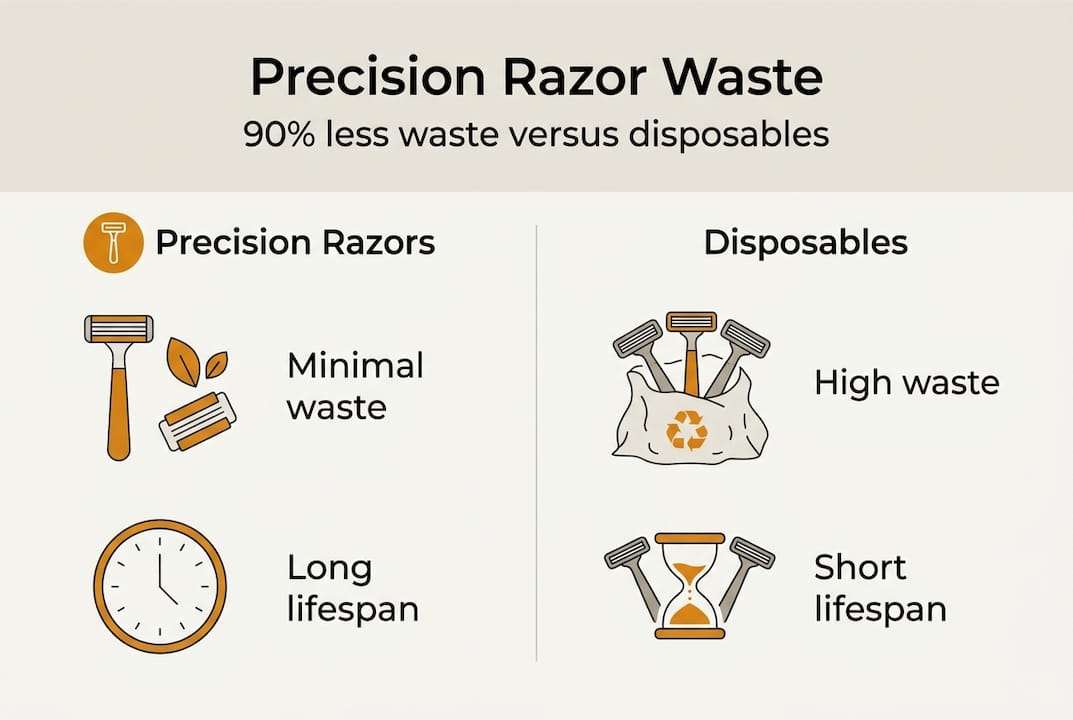 Precision Razor Waste
90% less waste versus disposables

Precision Razors

Minimal waste

Long lifespan

Disposables

High waste

Short lifespan