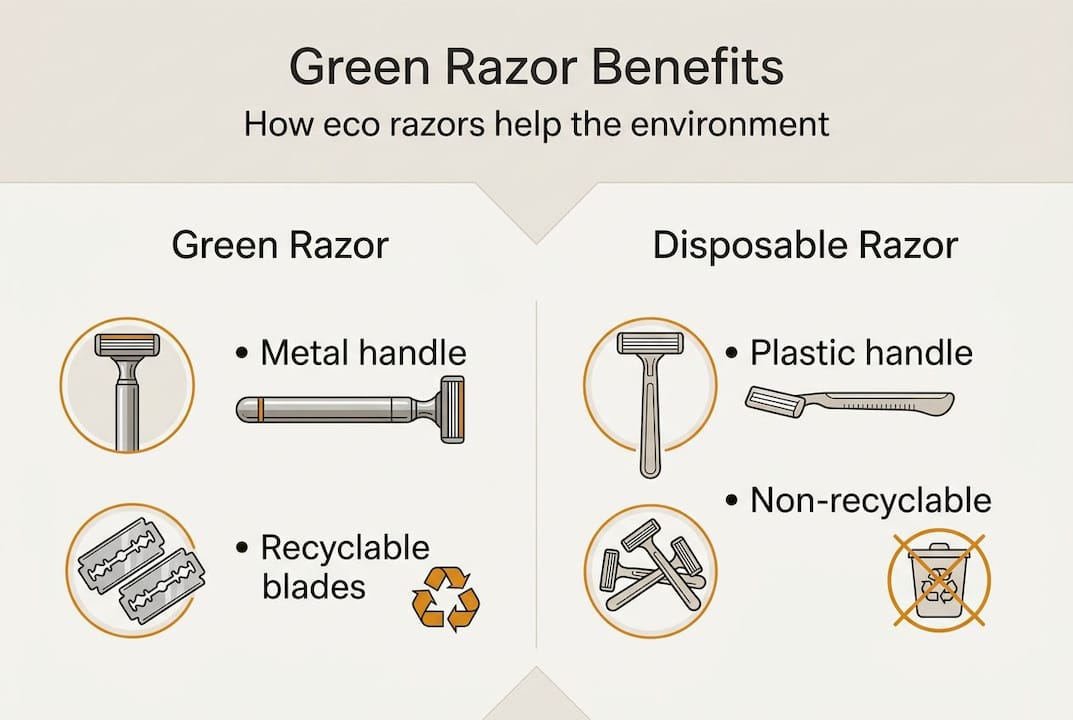 Green Razor Benefits

How eco razors help the environment

Green Razor

• Metal handle

• Recyclable blades

Disposable Razor

• Plastic handle

• Non-recyclable