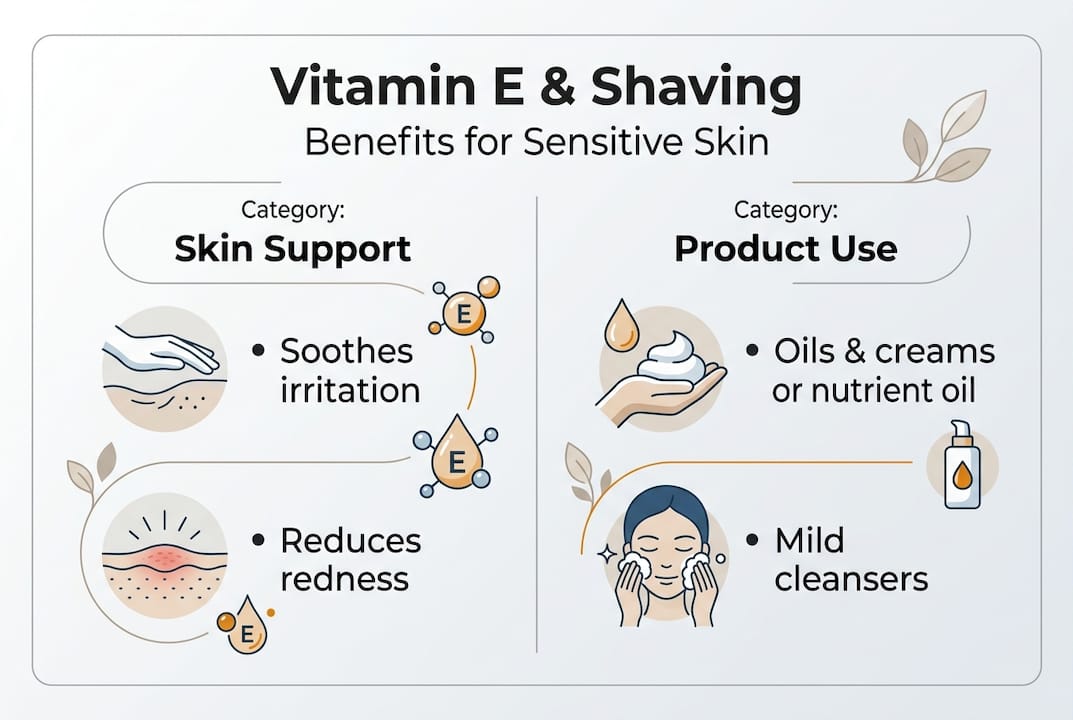 Vitamin E & Shaving
Benefits for Sensitive Skin

Category:
Skin Support

E

• Soothes irritation

E

• Reduces redness

E

Category:
Product Use

• Oils & creams or nutrient oil

• Mild cleansers