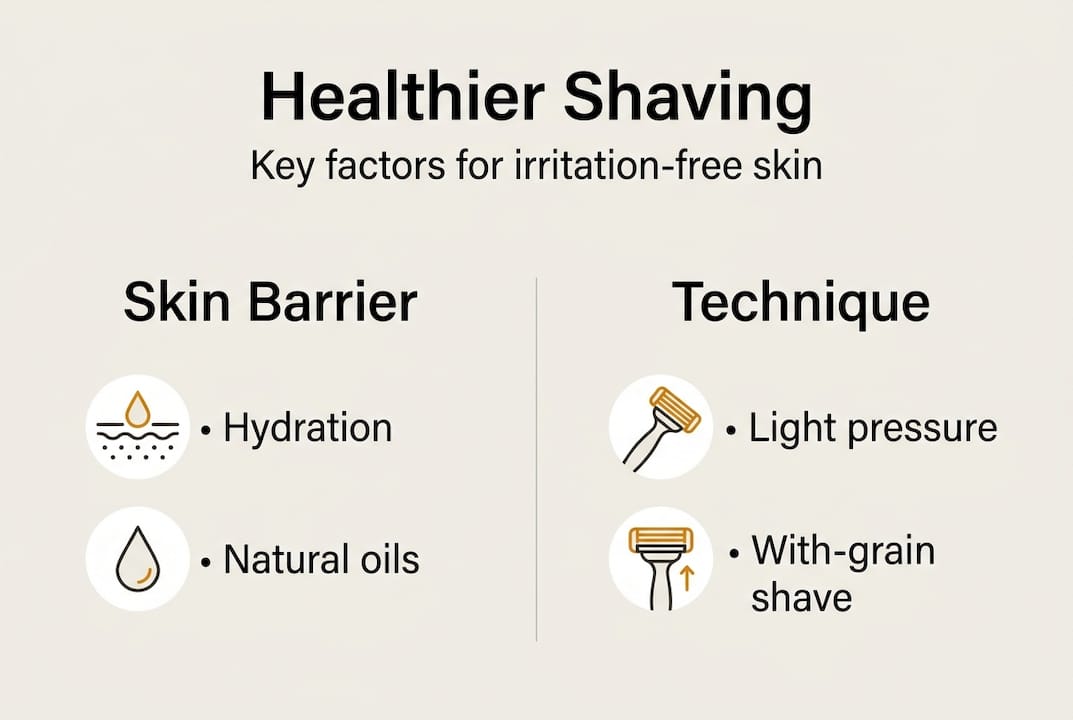 Healthier Shaving

Key factors for irritation-free skin

Skin Barrier

• Hydration

• Natural oils

Technique

• Light pressure

• With-grain shave