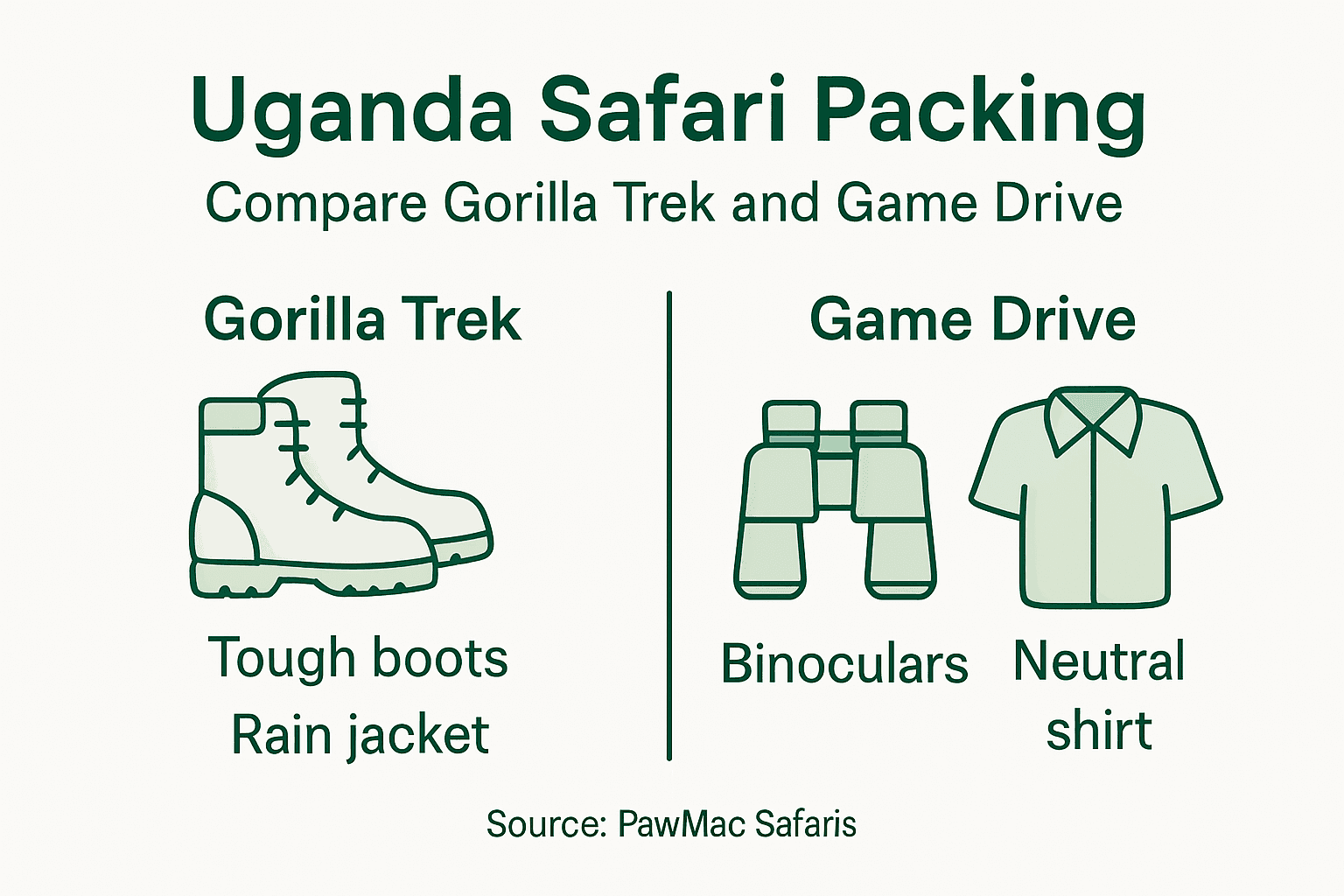 Uganda Safari Packing

Compare Gorilla Trek and Game Drive

Gorilla Trek

Tough boots
Rain jacket

Game Drive

Binoculars

Neutral shirt

Source: PawMac Safaris