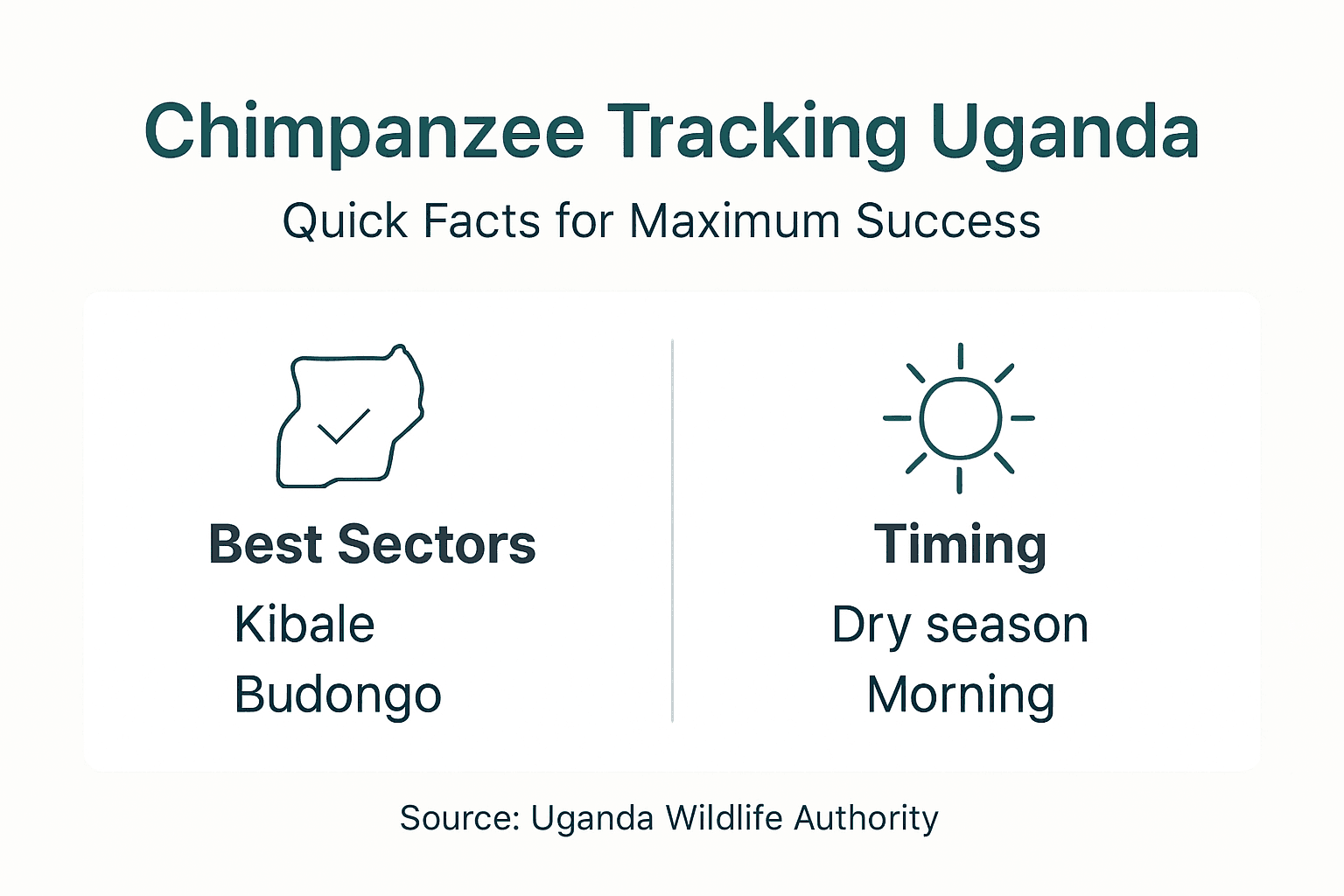 Chimpanzee Tracking Uganda

Quick Facts for Maximum Success

Best Sectors

Kibale

Budongo

Timing

Dry season

Morning

Source: Uganda Wildlife Authority