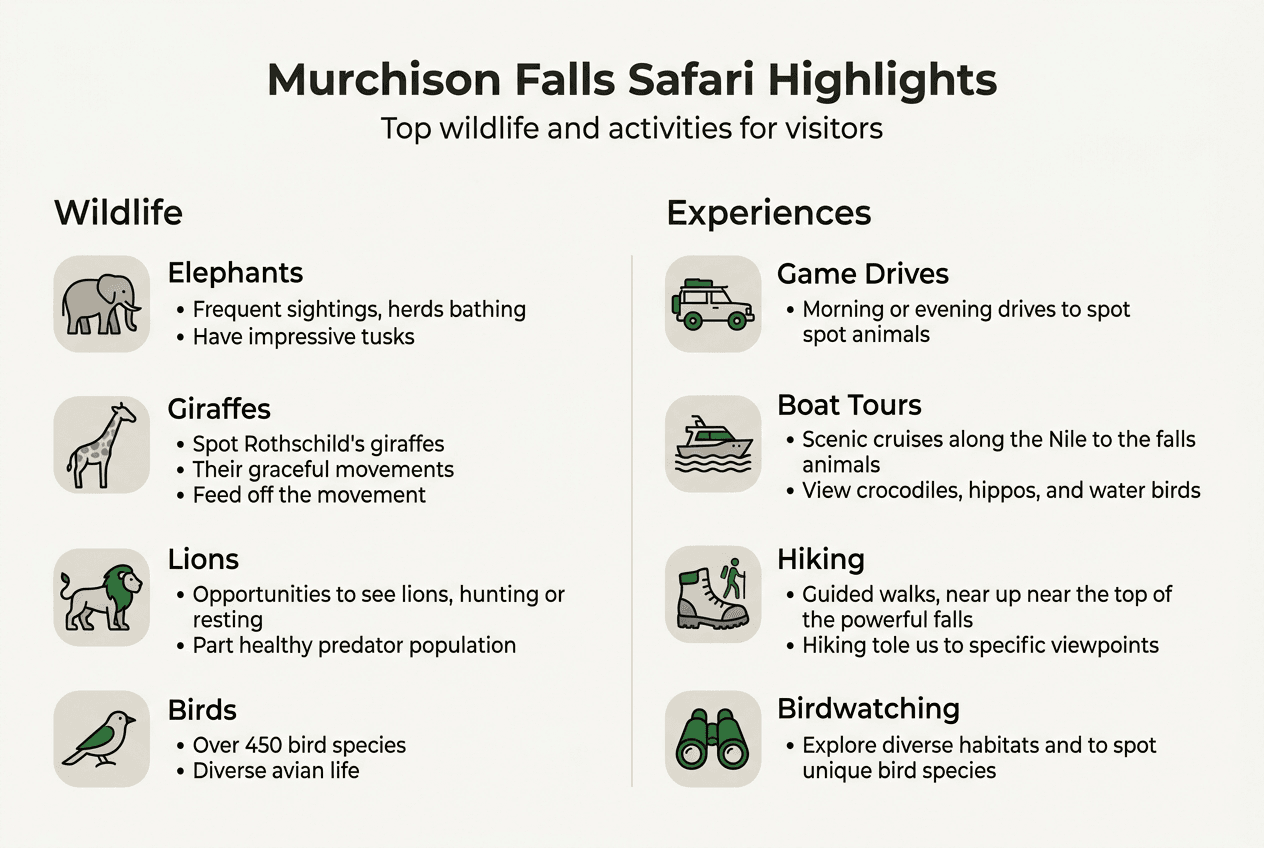 Murchison Falls Safari Highlights

Top wildlife and activities for visitors

Wildlife

Elephants
• Frequent sightings, herds bathing
• Have impressive tusks

Giraffes
• Spot Rothschild's giraffes
• Their graceful movements
• Feed off the movement

Lions
• Opportunities to see lions, hunting or resting
• Part healthy predator population

Birds
• Over 450 bird species
• Diverse avian life

Experiences

Game Drives
• Morning or evening drives to spot spot animals

Boat Tours
• Scenic cruises along the Nile to the falls animals
• View crocodiles, hippos, and water birds

Hiking
• Guided walks, near up near the top of the powerful falls
• Hiking tole us to specific viewpoints

Birdwatching
• Explore diverse habitats and to spot unique bird species