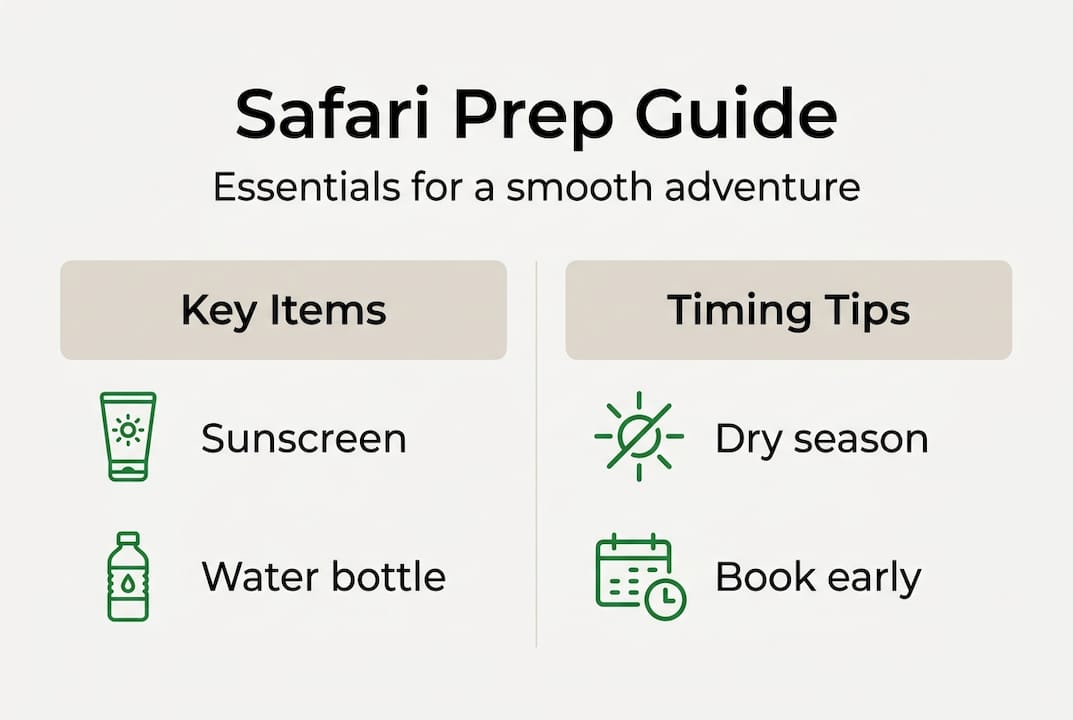 Safari Prep Guide

Essentials for a smooth adventure

Key Items

Sunscreen

Water bottle

Timing Tips

Dry season

Book early