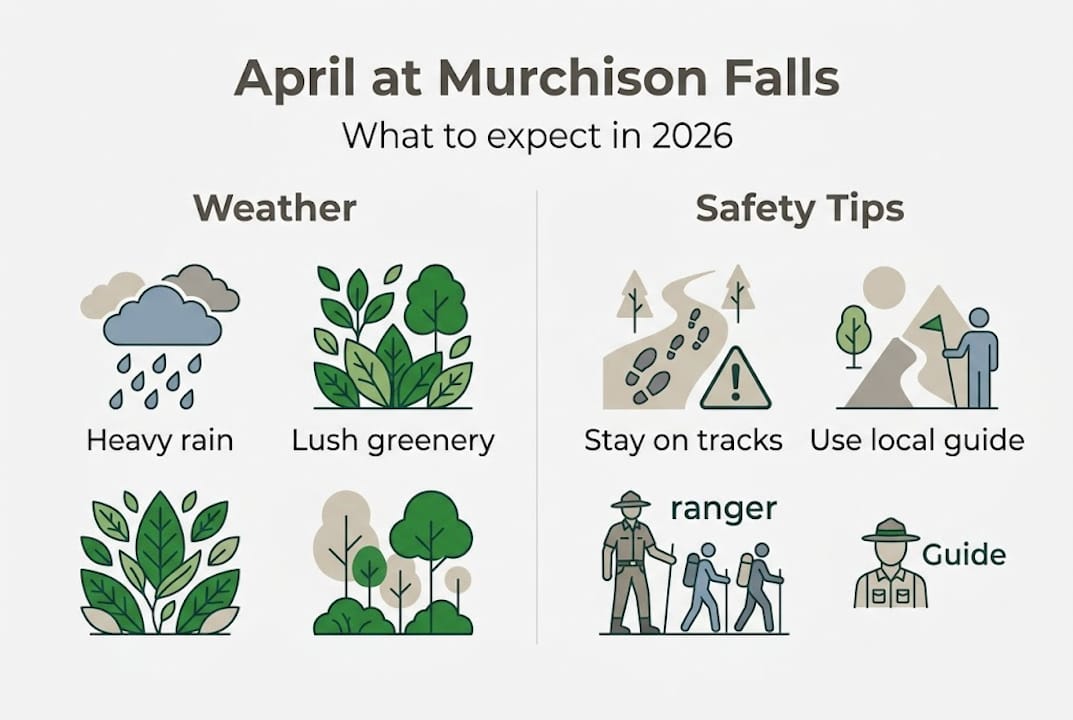 April at Murchison Falls

What to expect in 2026

Weather

Heavy rain

Lush greenery

Safety Tips

Stay on tracks

Use local guide

ranger

Guide