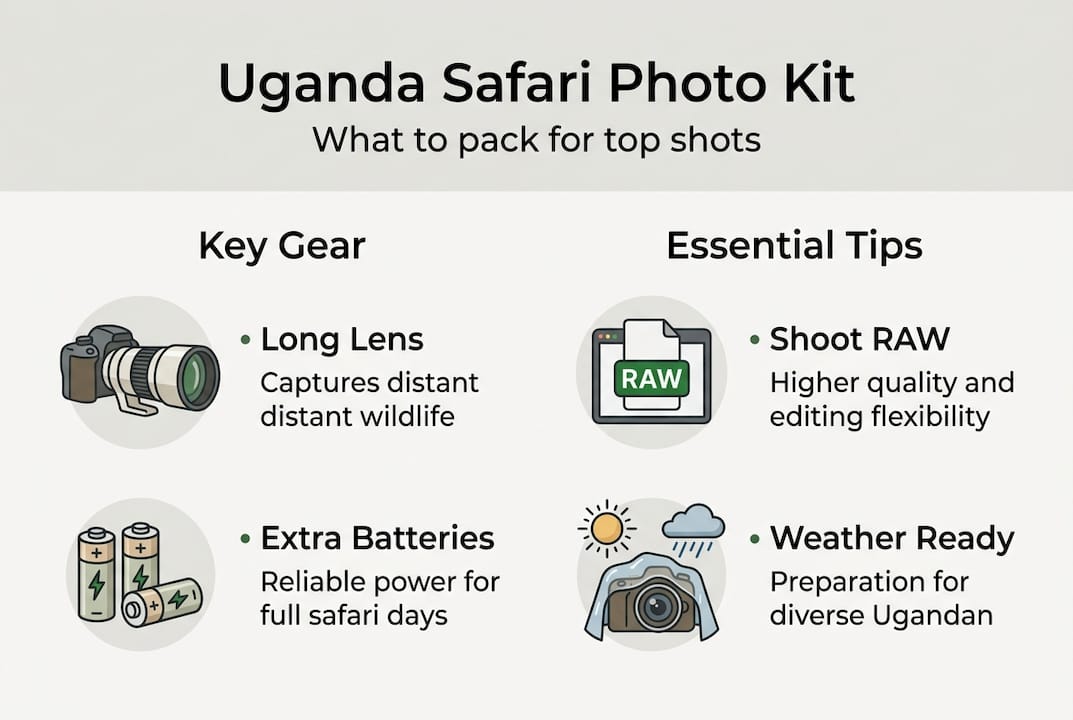 Uganda Safari Photo Kit
What to pack for top shots

Key Gear

• Long Lens
Captures distant distant wildlife

• Extra Batteries
Reliable power for full safari days

Essential Tips

RAW

• Shoot RAW
Higher quality and editing flexibility

• Weather Ready
Preparation for diverse Ugandan