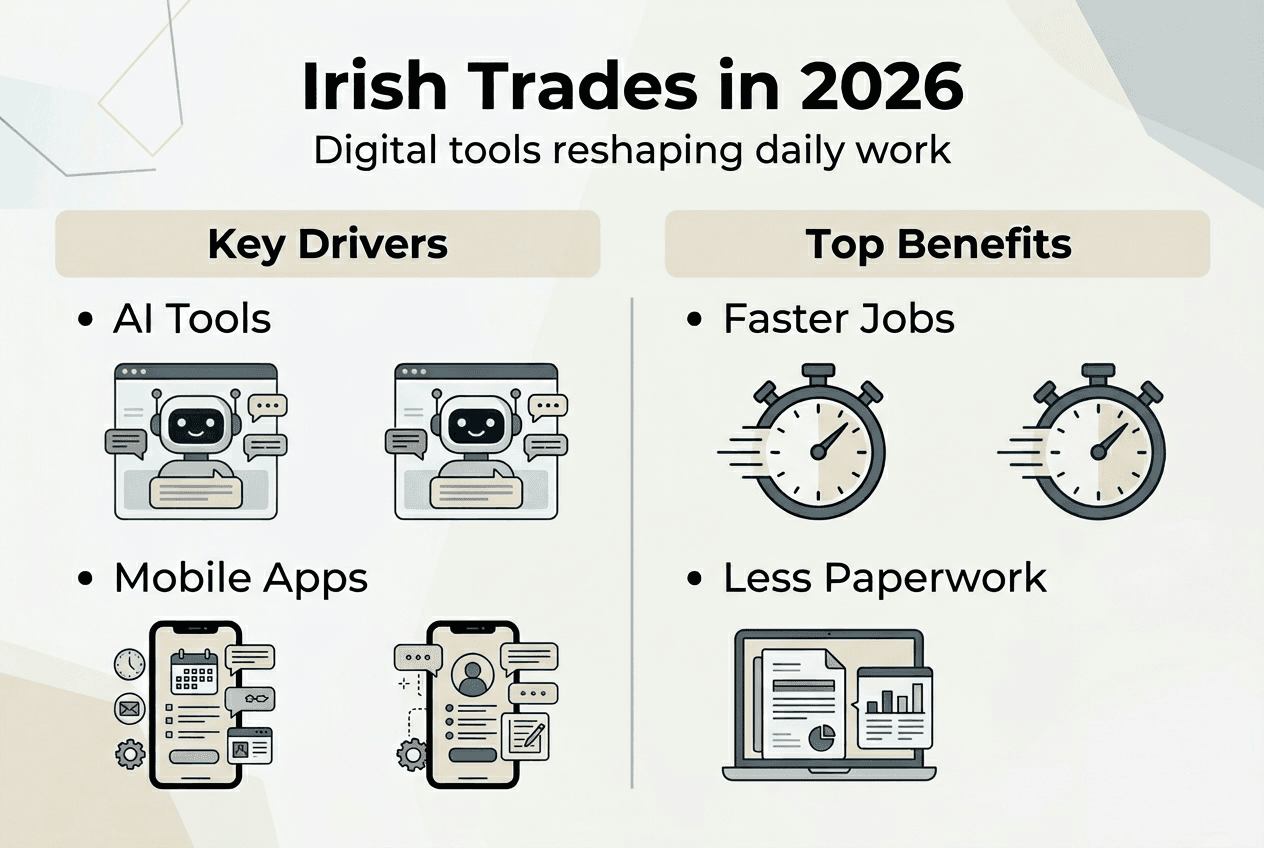 Irish Trades in 2026
Digital tools reshaping daily work

Key Drivers

• AI Tools

• Mobile Apps

Top Benefits

• Faster Jobs

• Less Paperwork