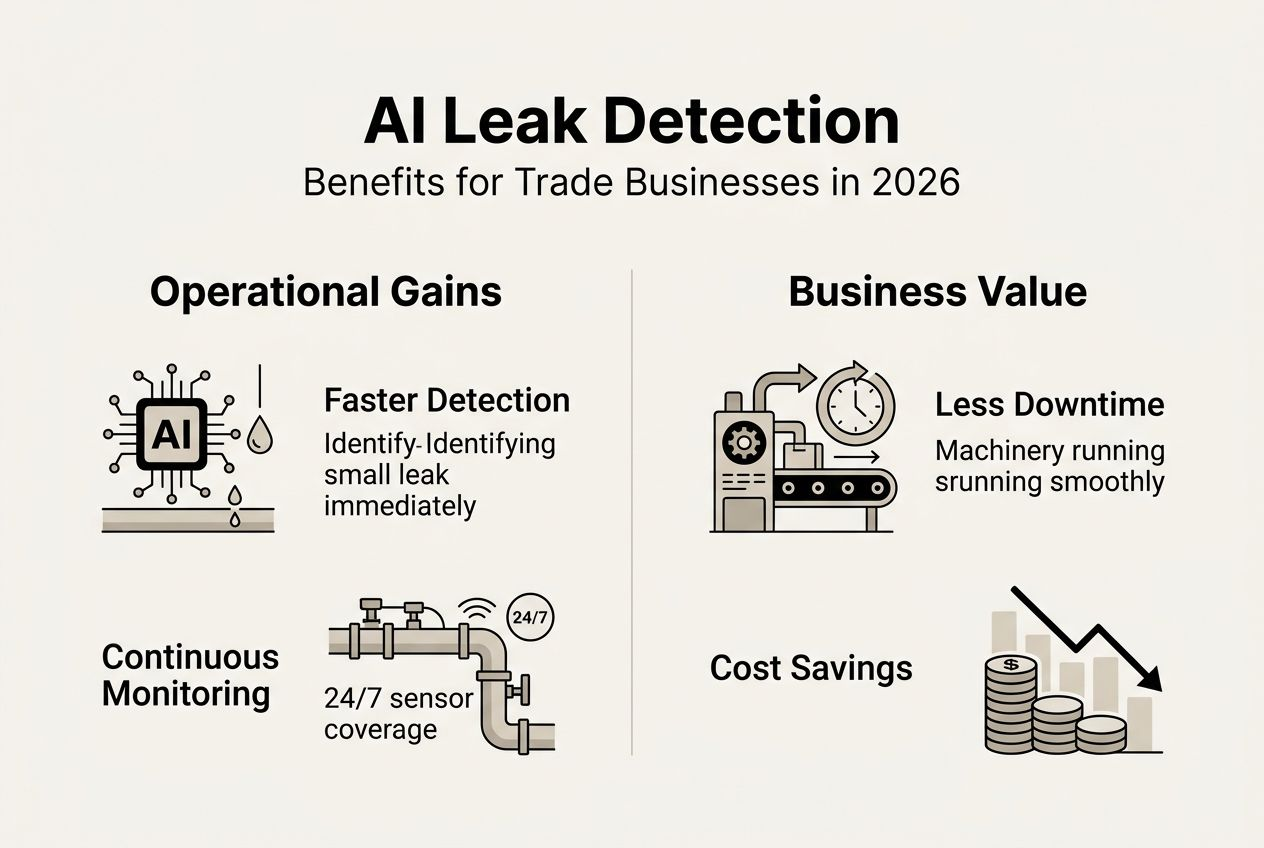 AI Leak Detection
Benefits for Trade Businesses in 2026

Operational Gains

AI

Faster Detection
Identify-Identifying small leak immediately

Continuous Monitoring

24/7

24/7 sensor coverage

Business Value

Less Downtime
Machinery running srunning smoothly

Cost Savings

$