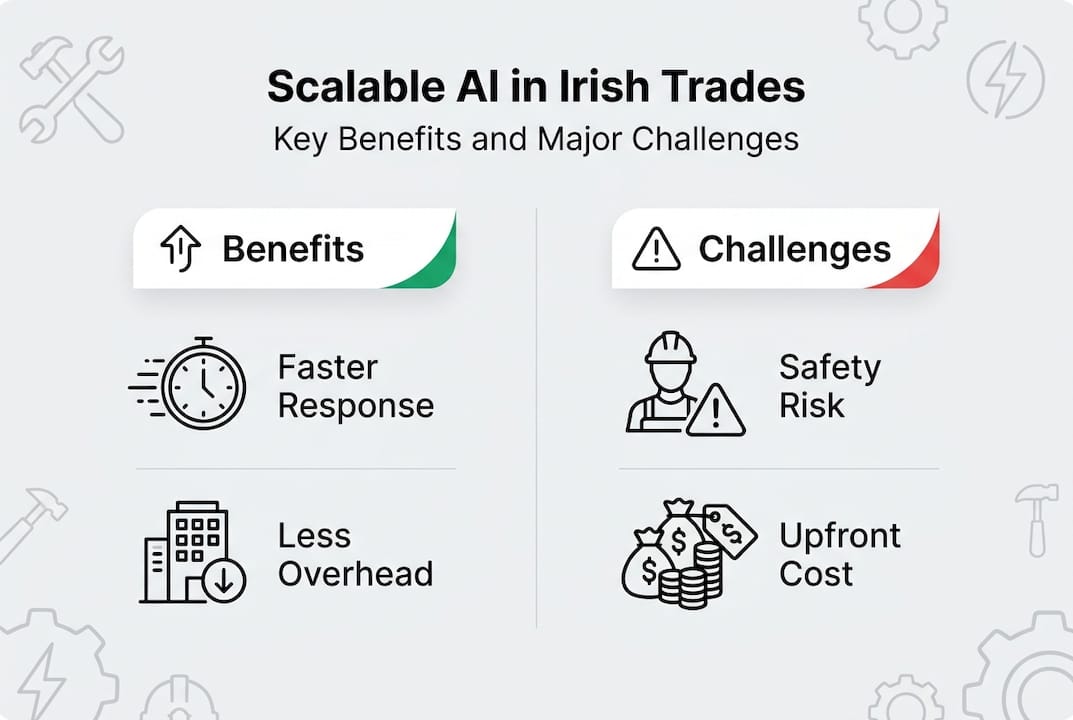 Scalable AI in Irish Trades

Key Benefits and Major Challenges

Benefits

Faster Response

Less Overhead

Challenges

Safety Risk

Upfront Cost