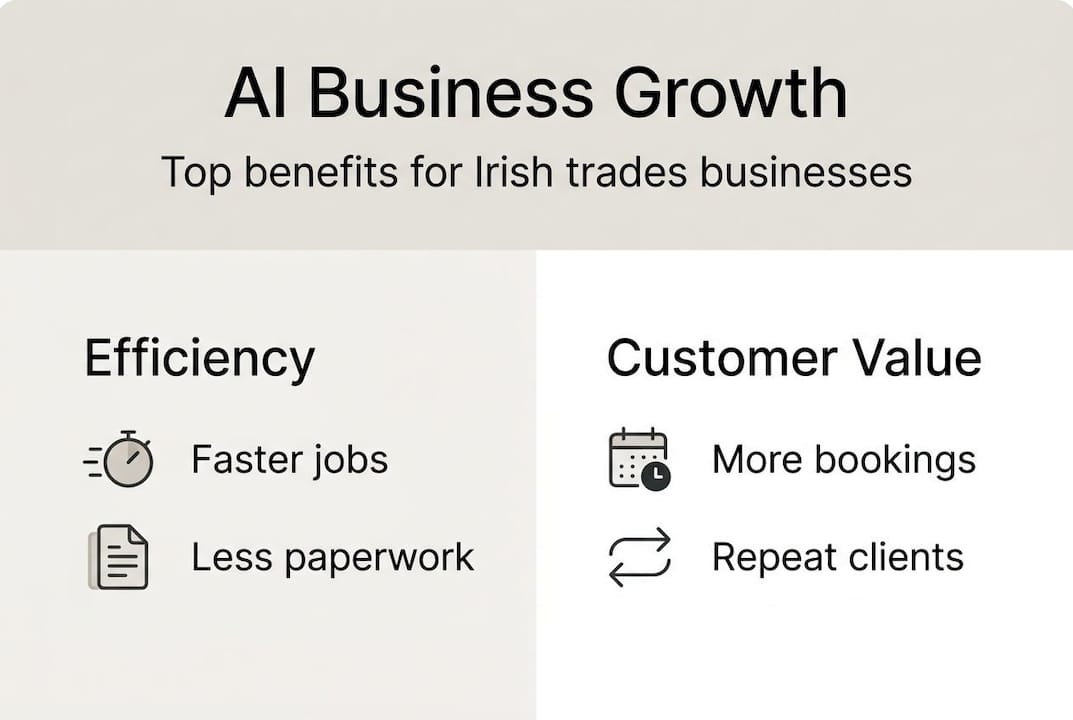 AI Business Growth

Top benefits for Irish trades businesses

Efficiency

Faster jobs

Less paperwork

Customer Value

More bookings

Repeat clients