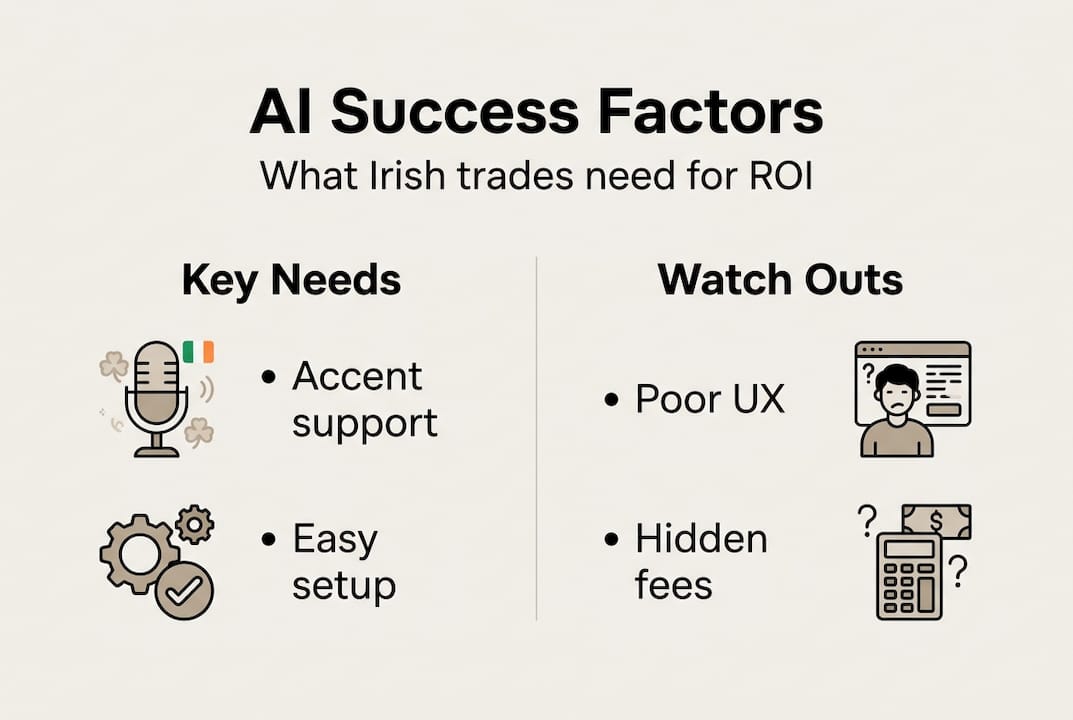 AI Success Factors

What Irish trades need for ROI

Key Needs

• Accent support

• Easy setup

Watch Outs

• Poor UX

• Hidden fees