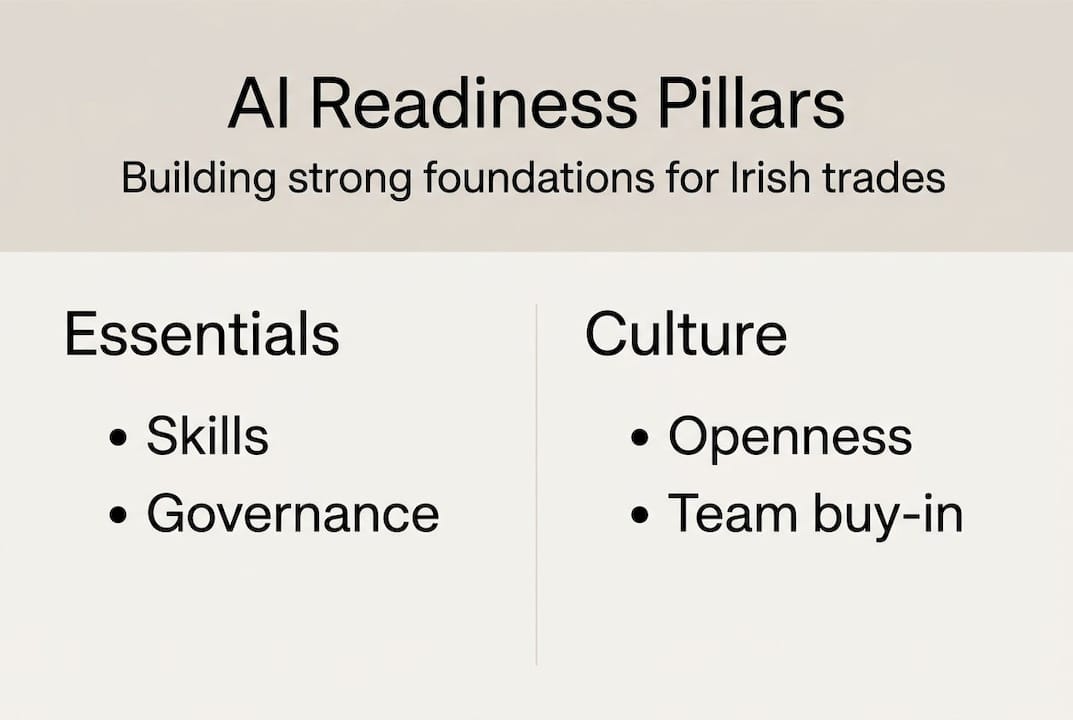 AI Readiness Pillars
Building strong foundations for Irish trades

Essentials

• Skills
• Governance

Culture

• Openness
• Team buy-in