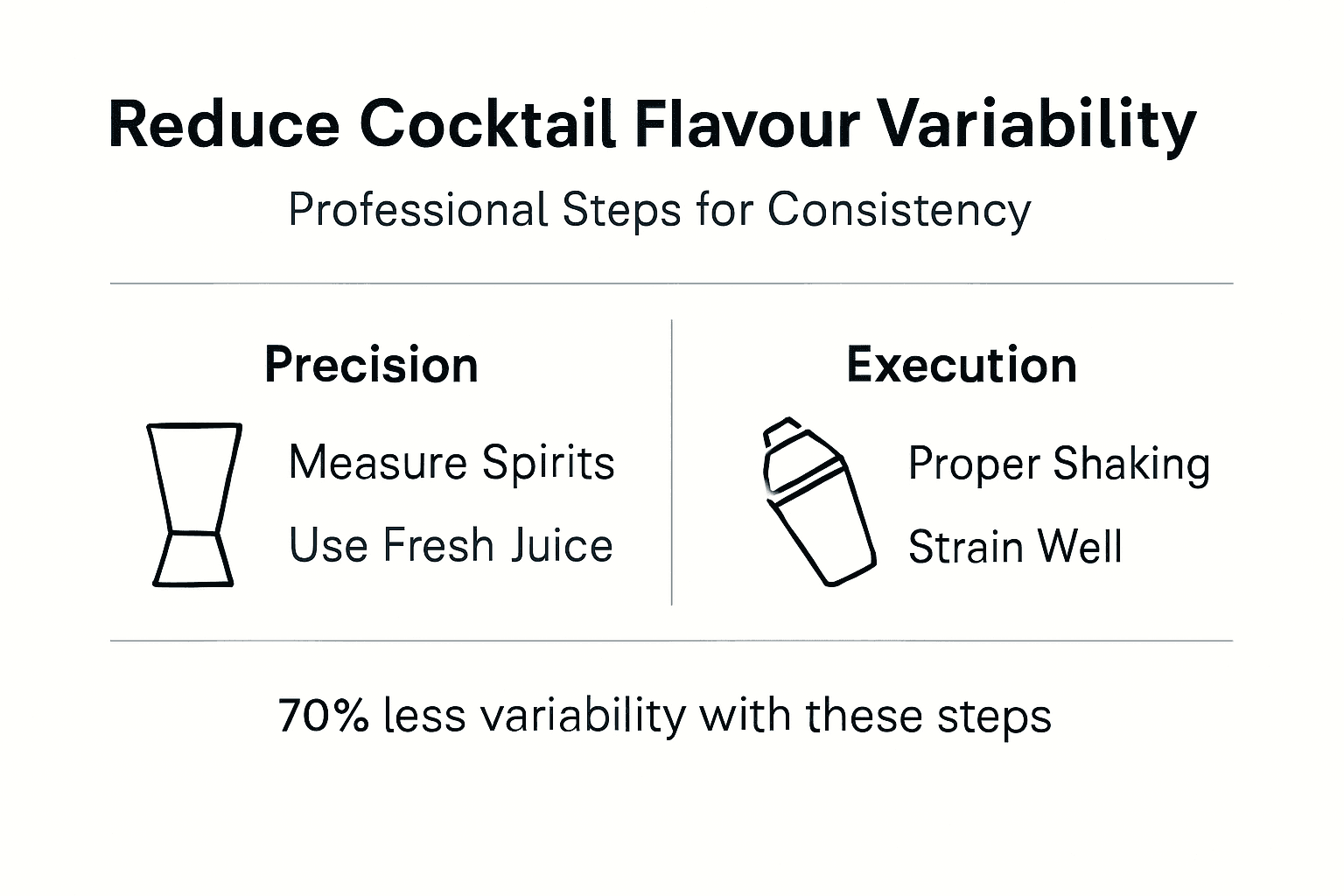 Reduce Cocktail Flavour Variability

Professional Steps for Consistency

Precision

Measure Spirits

Use Fresh Juice

Execution

Proper Shaking

Strain Well

70% less variability with these steps