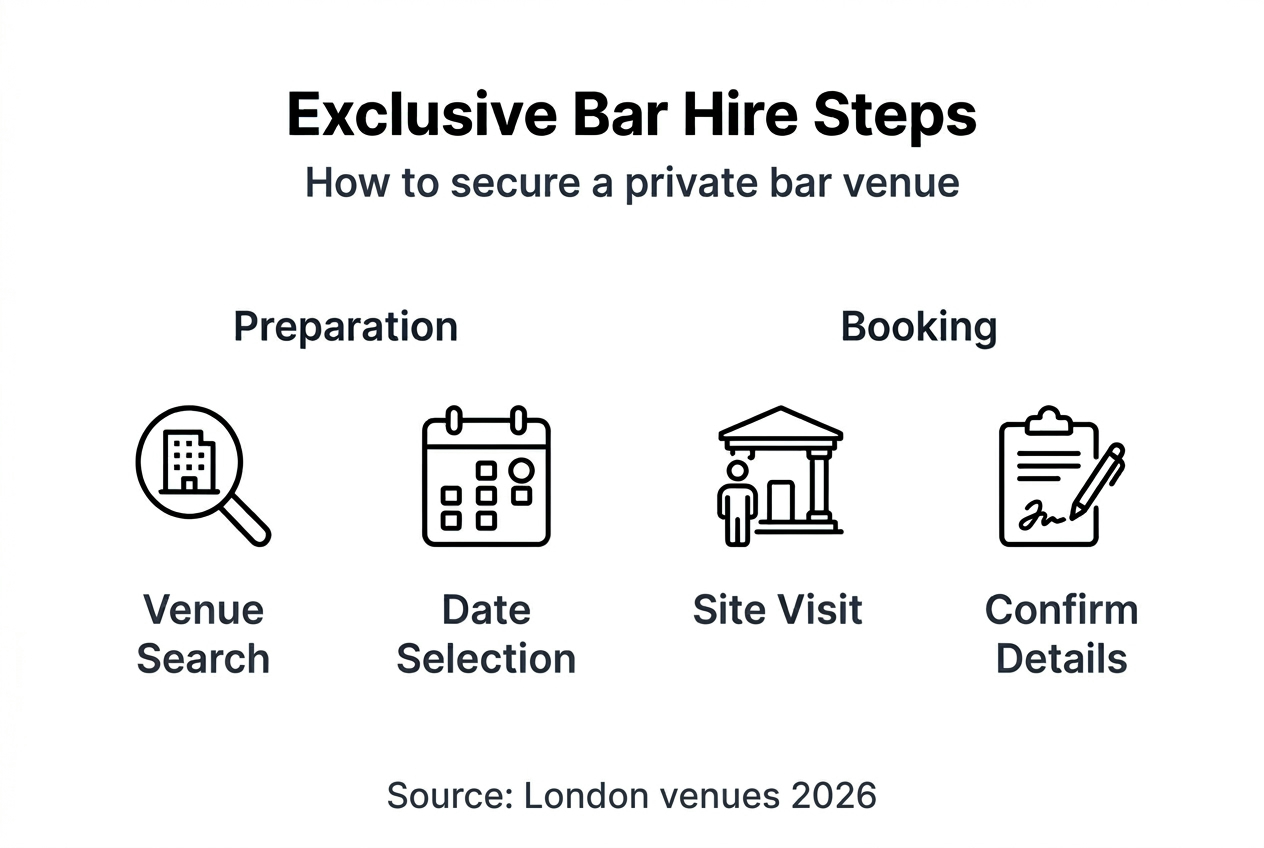 Exclusive Bar Hire Steps

How to secure a private bar venue

Preparation

Booking

Venue Search

Date Selection

Site Visit

Confirm Details

Source: London venues 2026