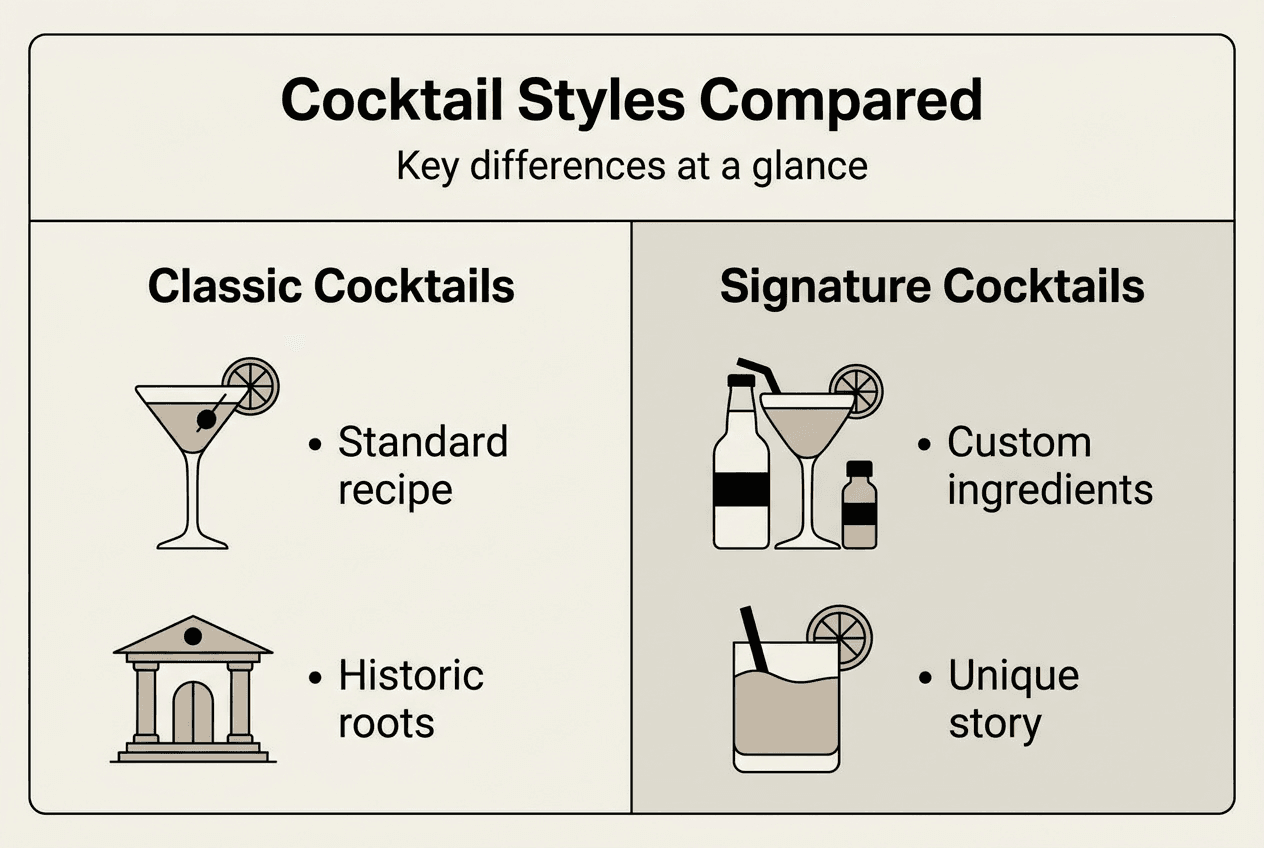 Cocktail Styles Compared

Key differences at a glance

Classic Cocktails

• Standard recipe

• Historic roots

Signature Cocktails

• Custom ingredients

• Unique story