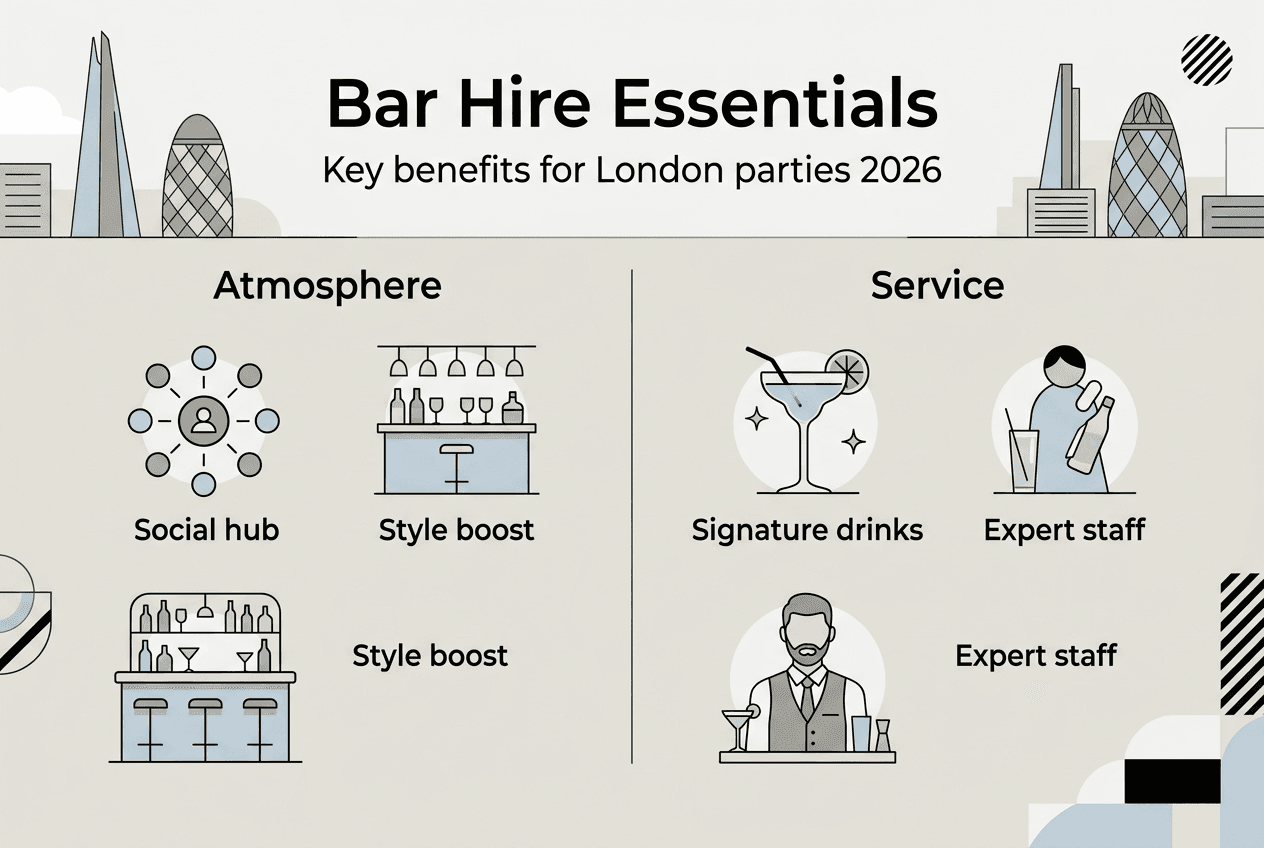 Bar Hire Essentials
Key benefits for London parties 2026

Atmosphere

Social hub

Style boost

Style boost

Service

Signature drinks

Expert staff

Expert staff