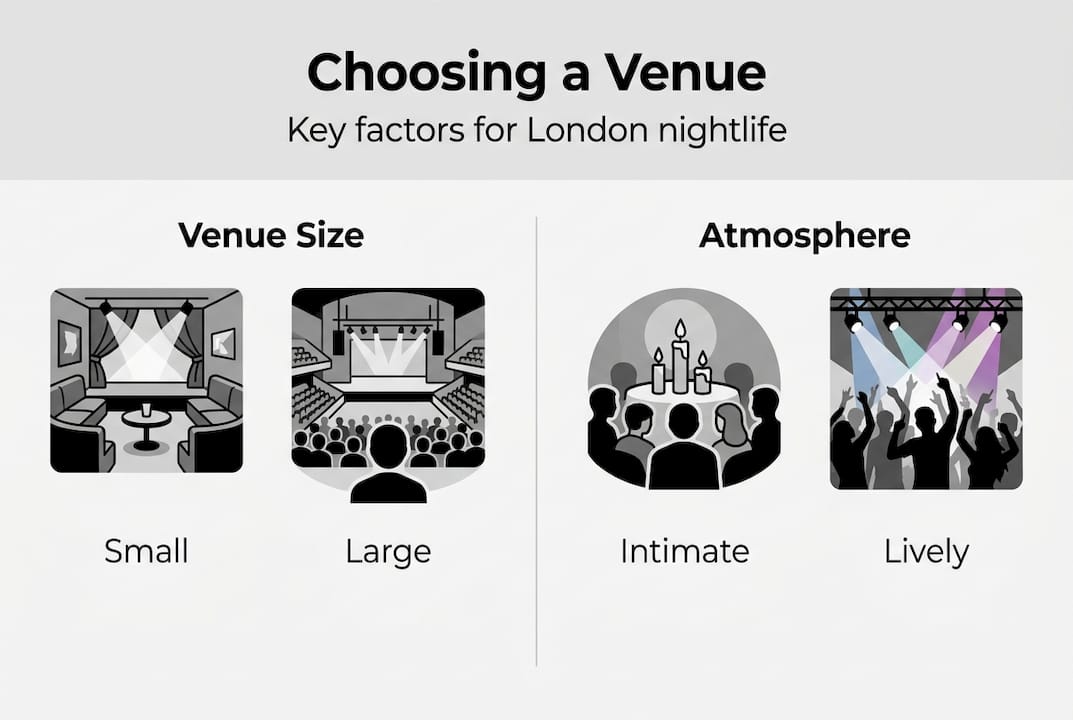 Choosing a Venue
Key factors for London nightlife

Venue Size

Small

Large

Atmosphere

Intimate

Lively