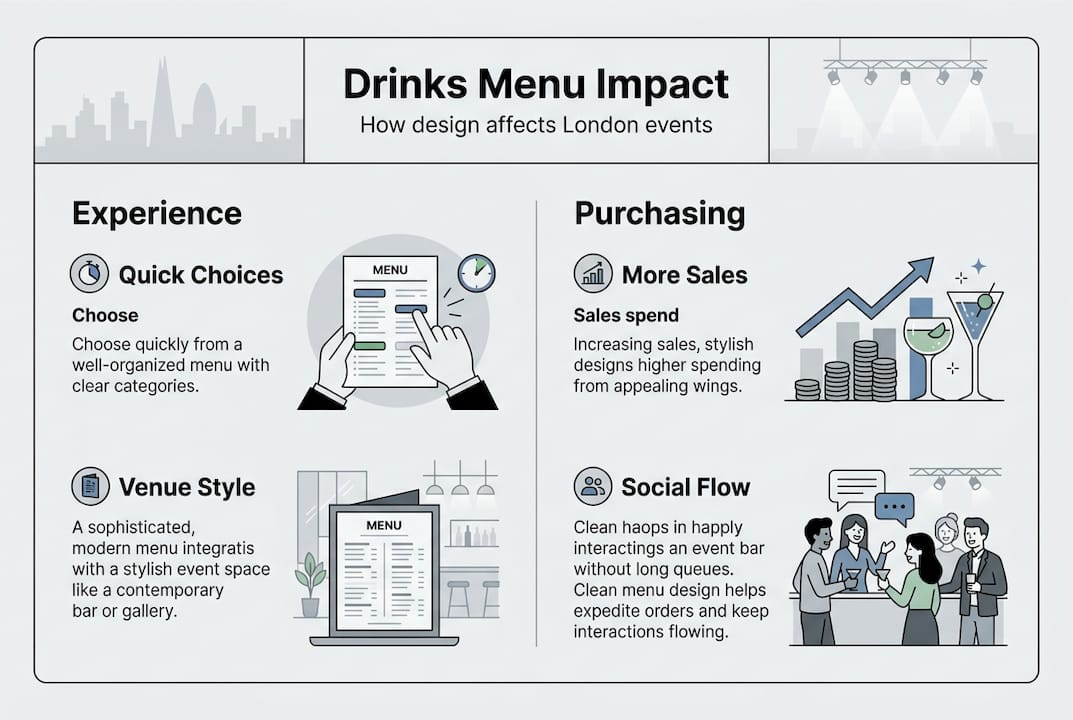 Drinks Menu Impact
How design affects London events

Experience

Quick Choices

Choose

Choose quickly from a well-organized menu with clear categories.

MENU

Venue Style

A sophisticated, modern menu integratis with a stylish event space like a contemporary bar or gallery.

MENU

Purchasing

More Sales

Sales spend

Increasing sales, stylish designs higher spending from appealing wings.

Social Flow

Clean haops in happly interactings an event bar without long queues. Clean menu design helps expedite orders and keep interactions flowing.