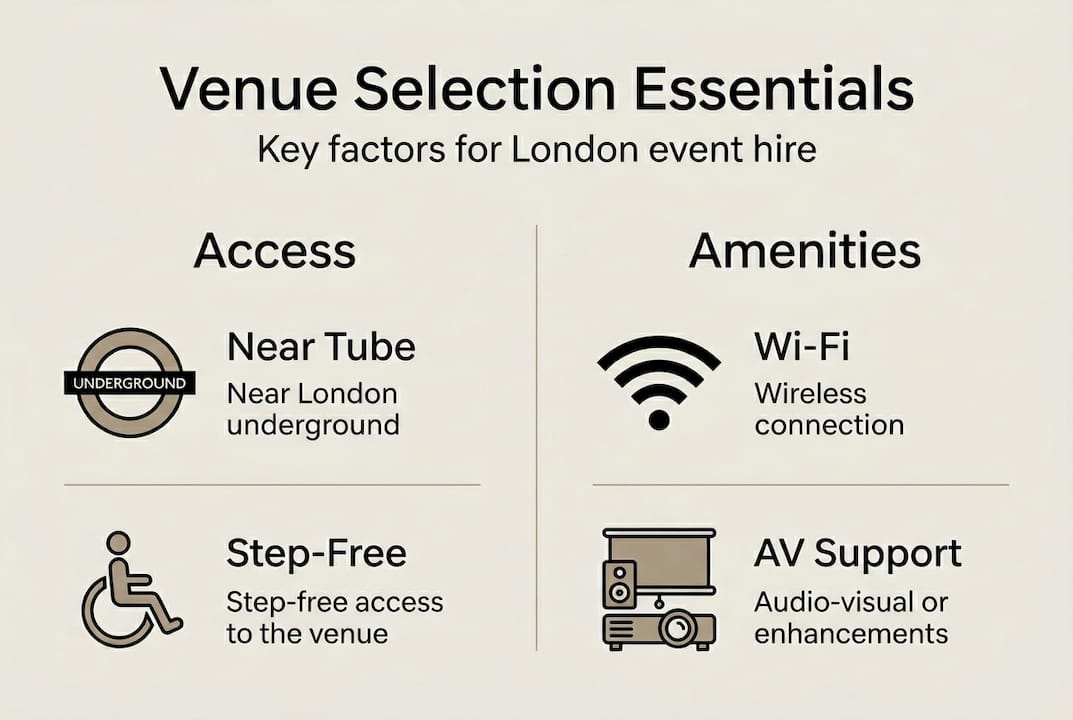 Venue Selection Essentials
Key factors for London event hire

Access

UNDERGROUND

Near Tube
Near London underground

Step-Free
Step-free access to the venue

Amenities

Wi-Fi
Wireless connection

AV Support
Audio-visual or enhancements