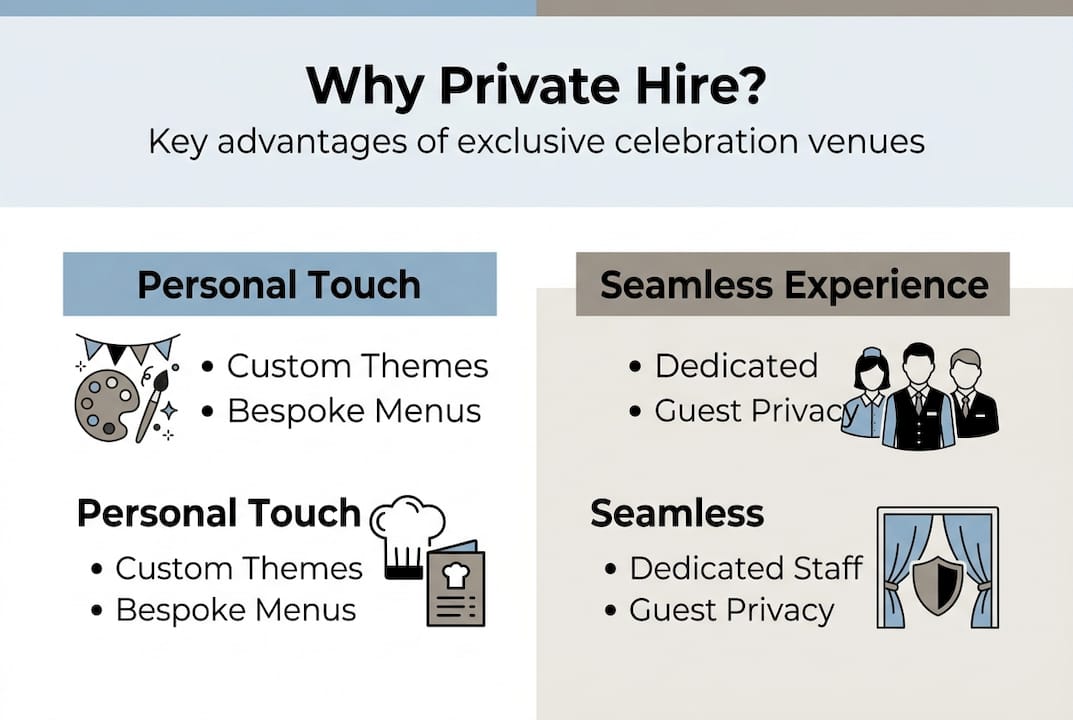 Why Private Hire?
Key advantages of exclusive celebration venues

Personal Touch

• Custom Themes
• Bespoke Menus

Personal Touch

• Custom Themes
• Bespoke Menus

Seamless Experience

• Dedicated
• Guest Privacy

Seamless

• Dedicated Staff
• Guest Privacy