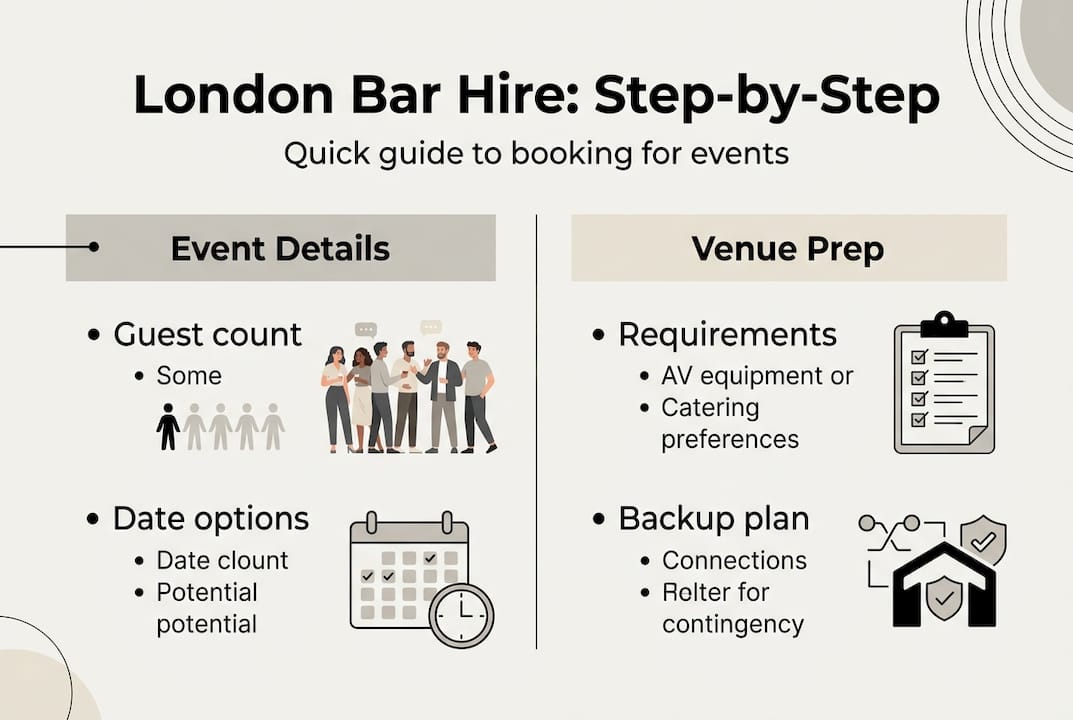 London Bar Hire: Step-by-Step

Quick guide to booking for events

Event Details

• Guest count
  • Some

• Date options
  • Date clount
  • Potential potential

Venue Prep

• Requirements
  • AV equipment or
  • Catering preferences

• Backup plan
  • Connections
  • Rolter for contingency