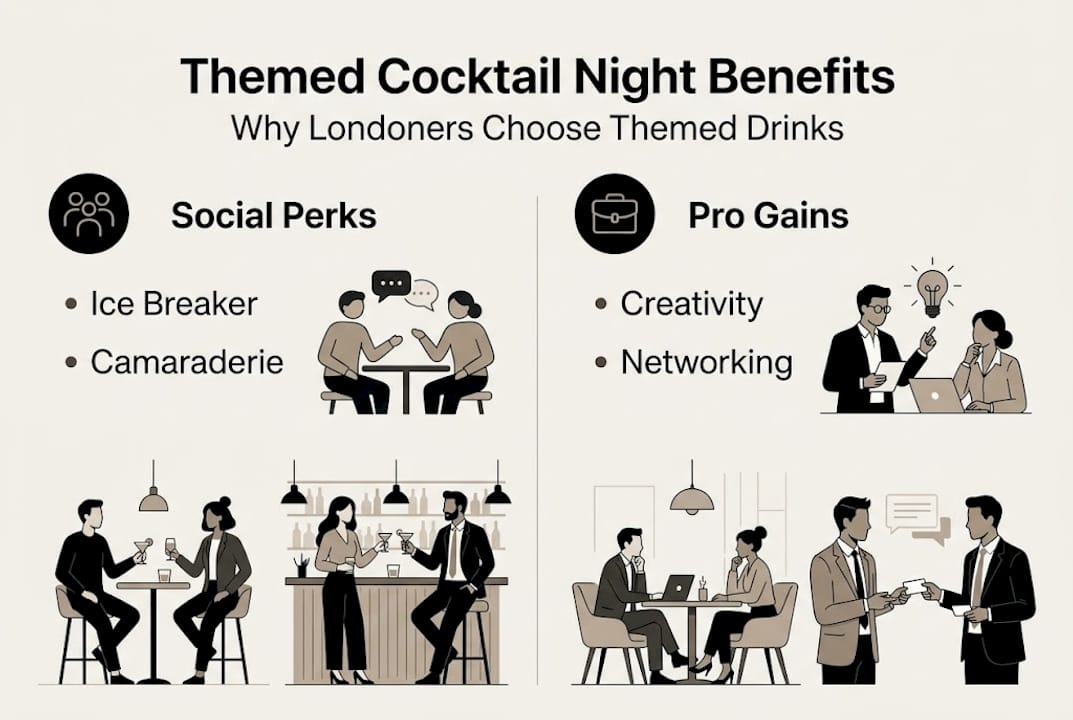 Themed Cocktail Night Benefits
Why Londoners Choose Themed Drinks

Social Perks

• Ice Breaker
• Camaraderie

Pro Gains

• Creativity
• Networking