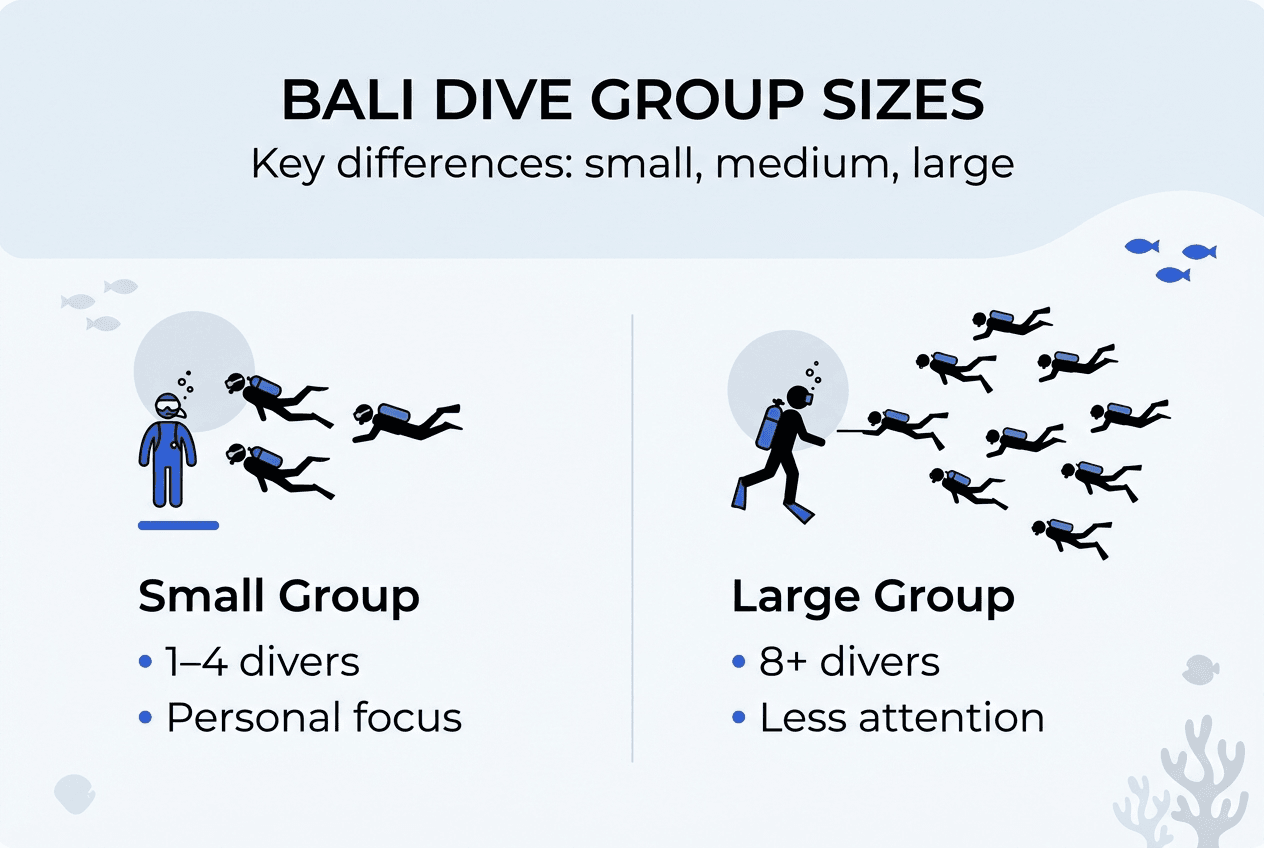 BALI DIVE GROUP SIZES
Key differences: small, medium, large

Small Group
• 1–4 divers
• Personal focus

Large Group
• 8+ divers
• Less attention