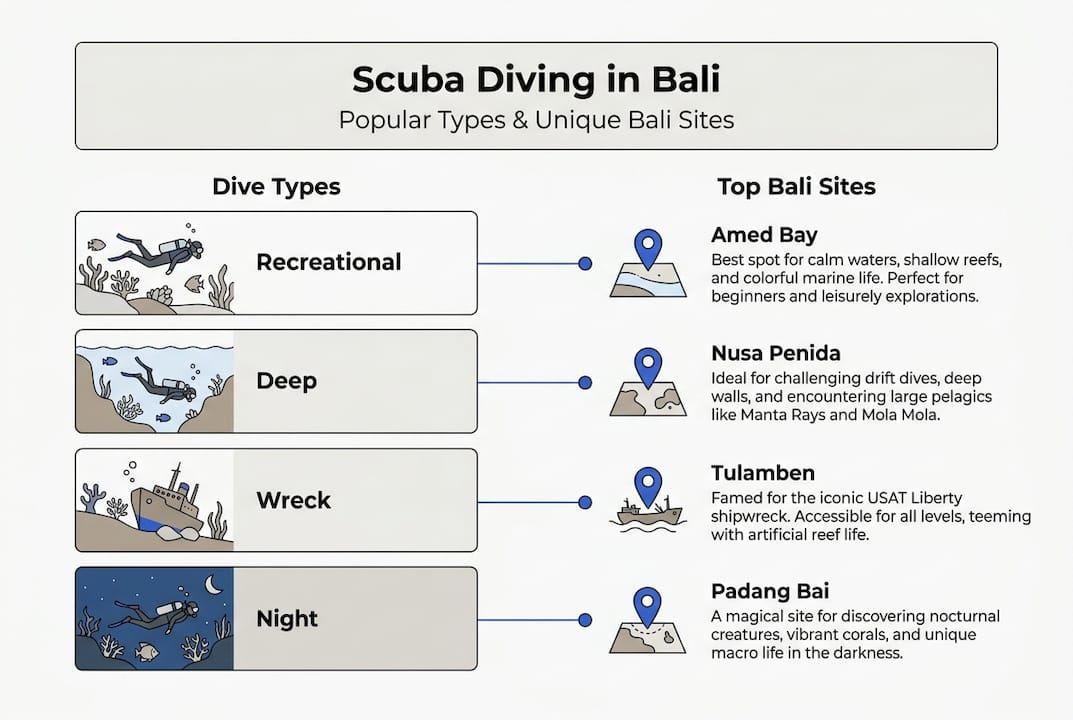 Scuba Diving in Bali
Popular Types & Unique Bali Sites

Dive Types

Recreational

Deep

Wreck

Night

Top Bali Sites

Amed Bay
Best spot for calm waters, shallow reefs, and colorful marine life. Perfect for beginners and leisurely explorations.

Nusa Penida
Ideal for challenging drift dives, deep walls, and encountering large pelagics like Manta Rays and Mola Mola.

Tulamben
Famed for the iconic USAT Liberty shipwreck. Accessible for all levels, teeming with artificial reef life.

Padang Bai
A magical site for discovering nocturnal creatures, vibrant corals, and unique macro life in the darkness.