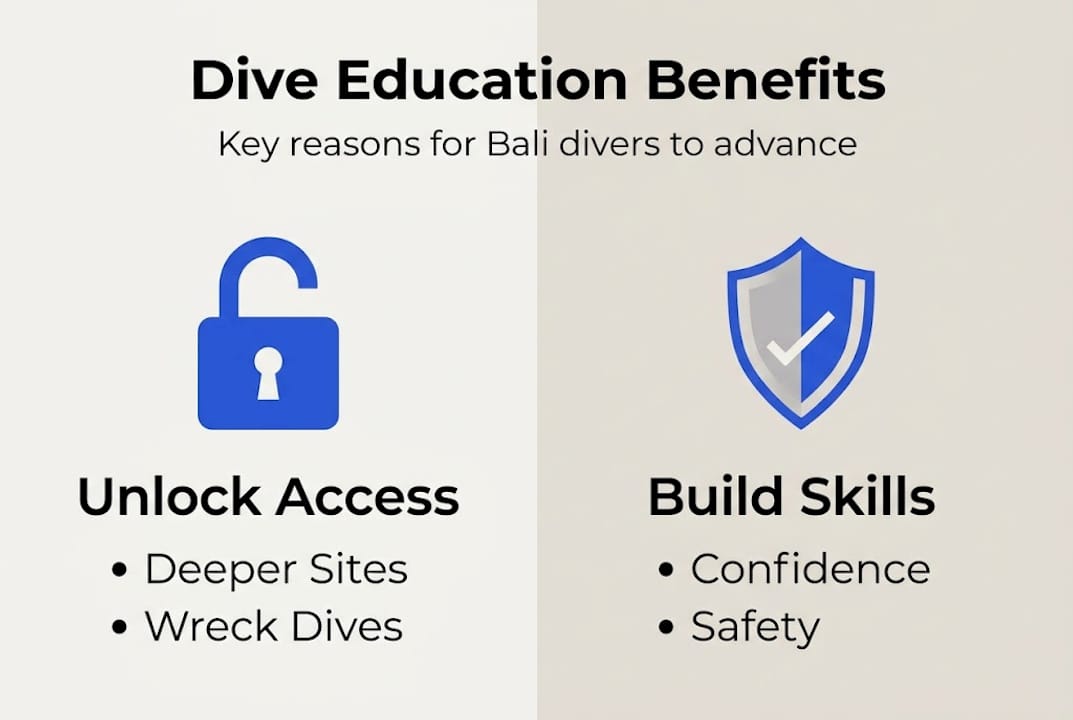 Dive Education Benefits

Key reasons for Bali divers to advance

Unlock Access

• Deeper Sites
• Wreck Dives

Build Skills

• Confidence
• Safety