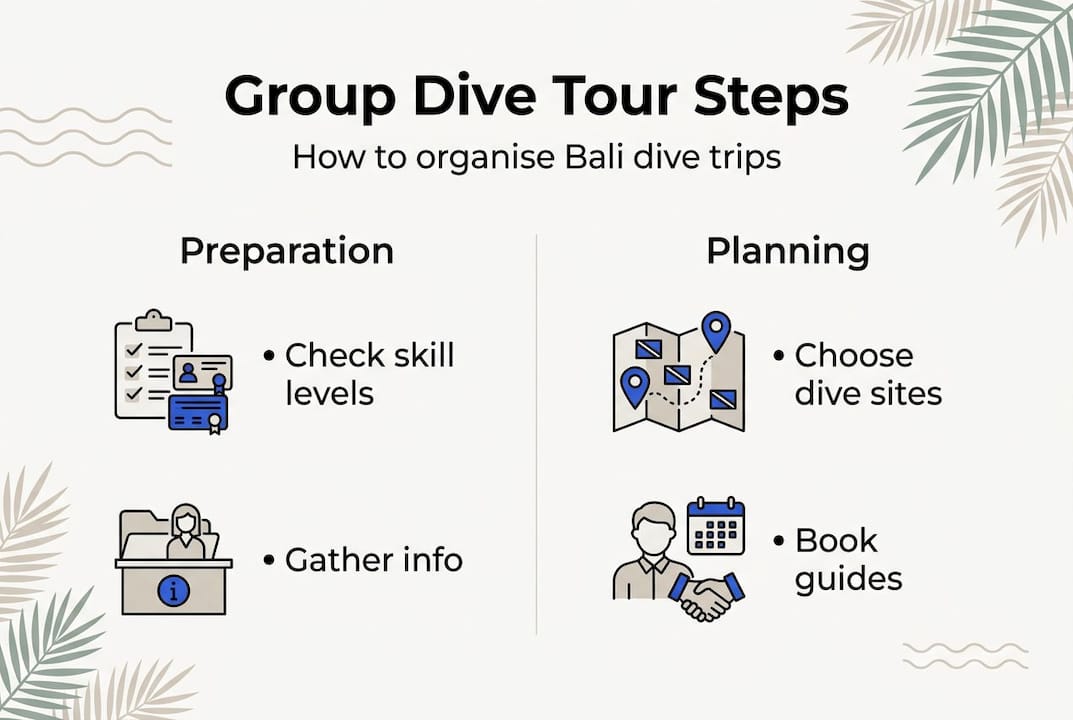 Group Dive Tour Steps

How to organise Bali dive trips

Preparation

• Check skill levels

• Gather info

Planning

• Choose dive sites

• Book guides