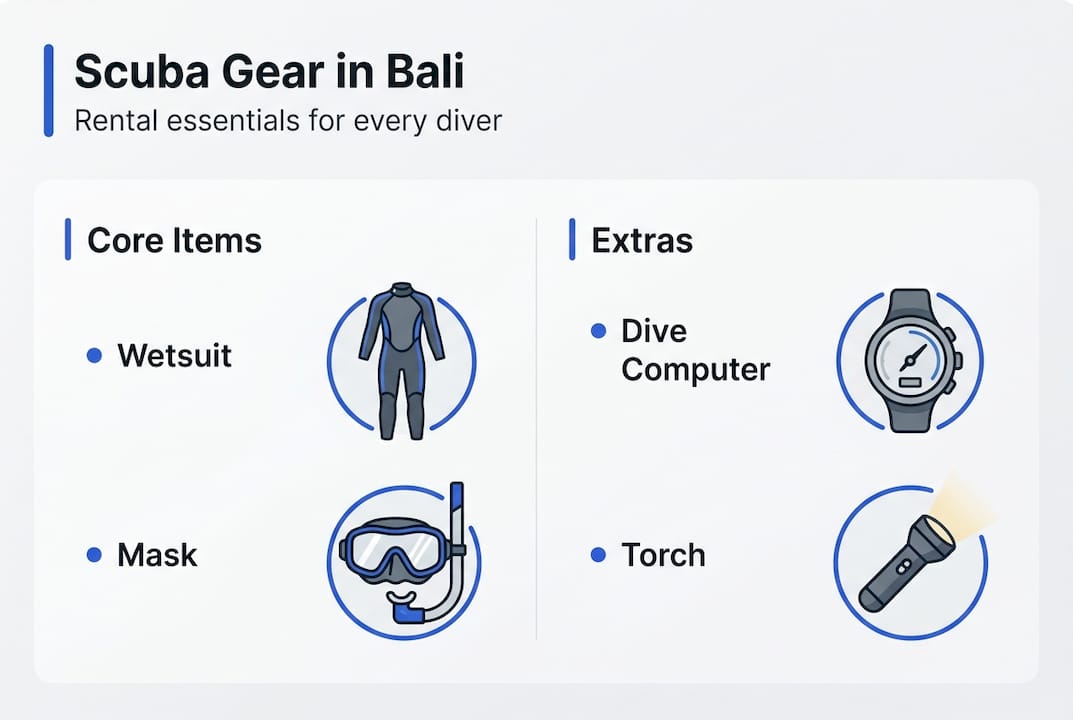 Scuba Gear in Bali
Rental essentials for every diver

Core Items

• Wetsuit

• Mask

Extras

• Dive Computer

• Torch