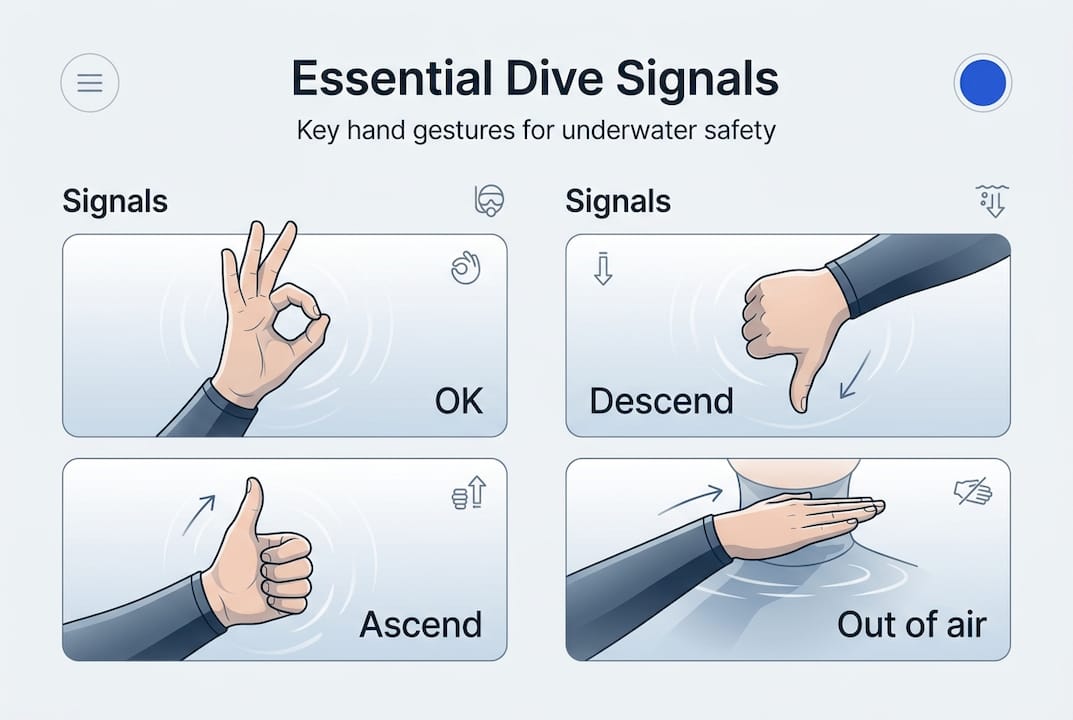 Essential Dive Signals

Key hand gestures for underwater safety

Signals

OK

Ascend

Signals

Descend

Out of air