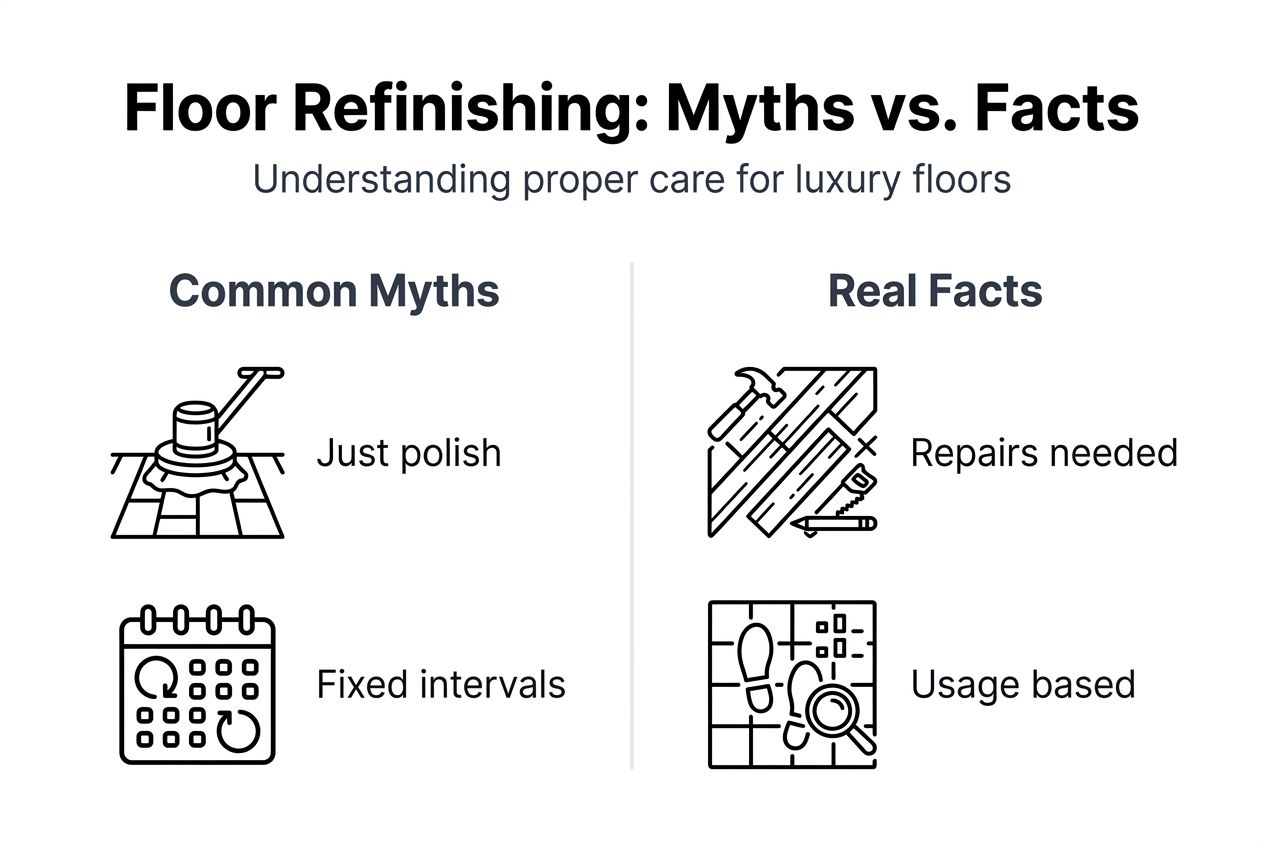 Floor Refinishing: Myths vs. Facts

Understanding proper care for luxury floors

Common Myths

Just polish

Fixed intervals

Real Facts

Repairs needed

Usage based