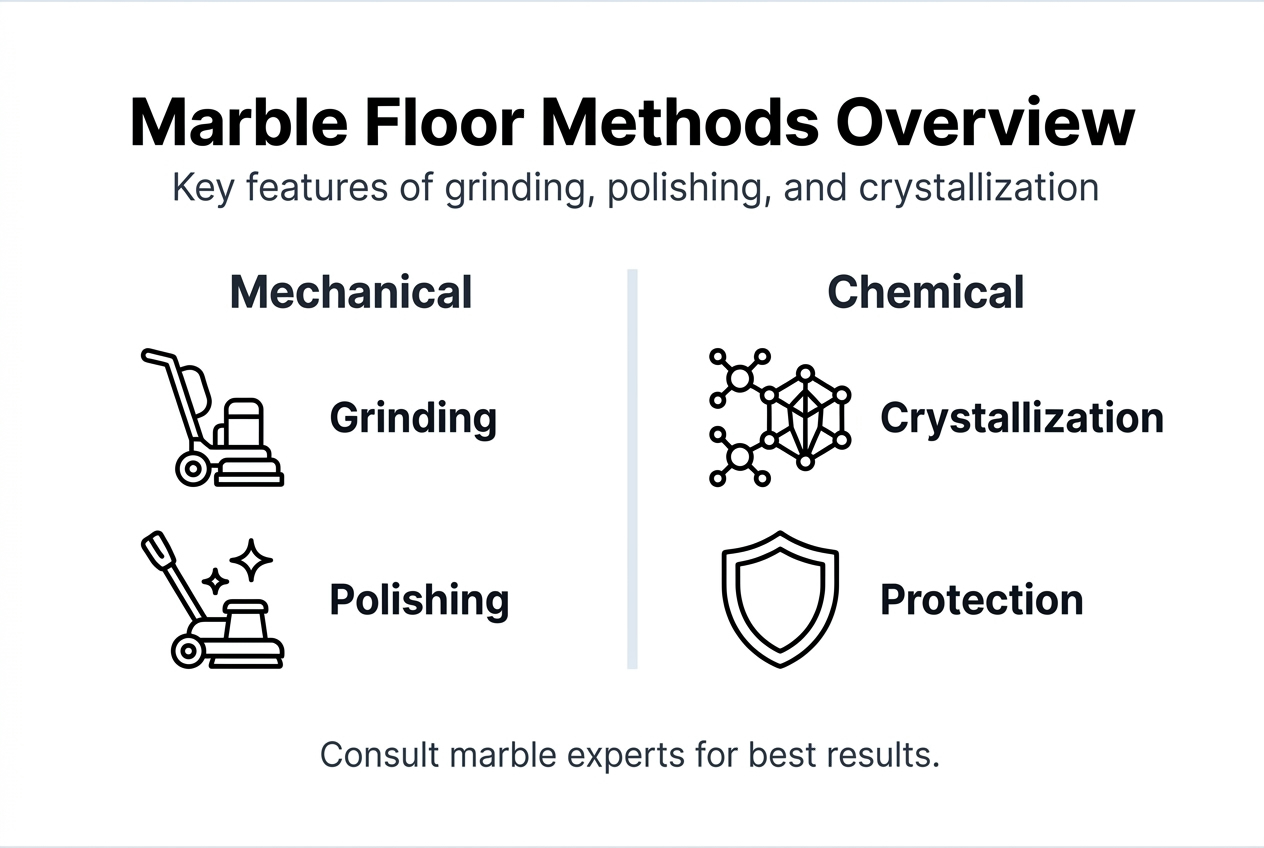 Marble Floor Methods Overview
Key features of grinding, polishing, and crystallization

Mechanical

Grinding

Polishing

Chemical

Crystallization

Protection

Consult marble experts for best results.