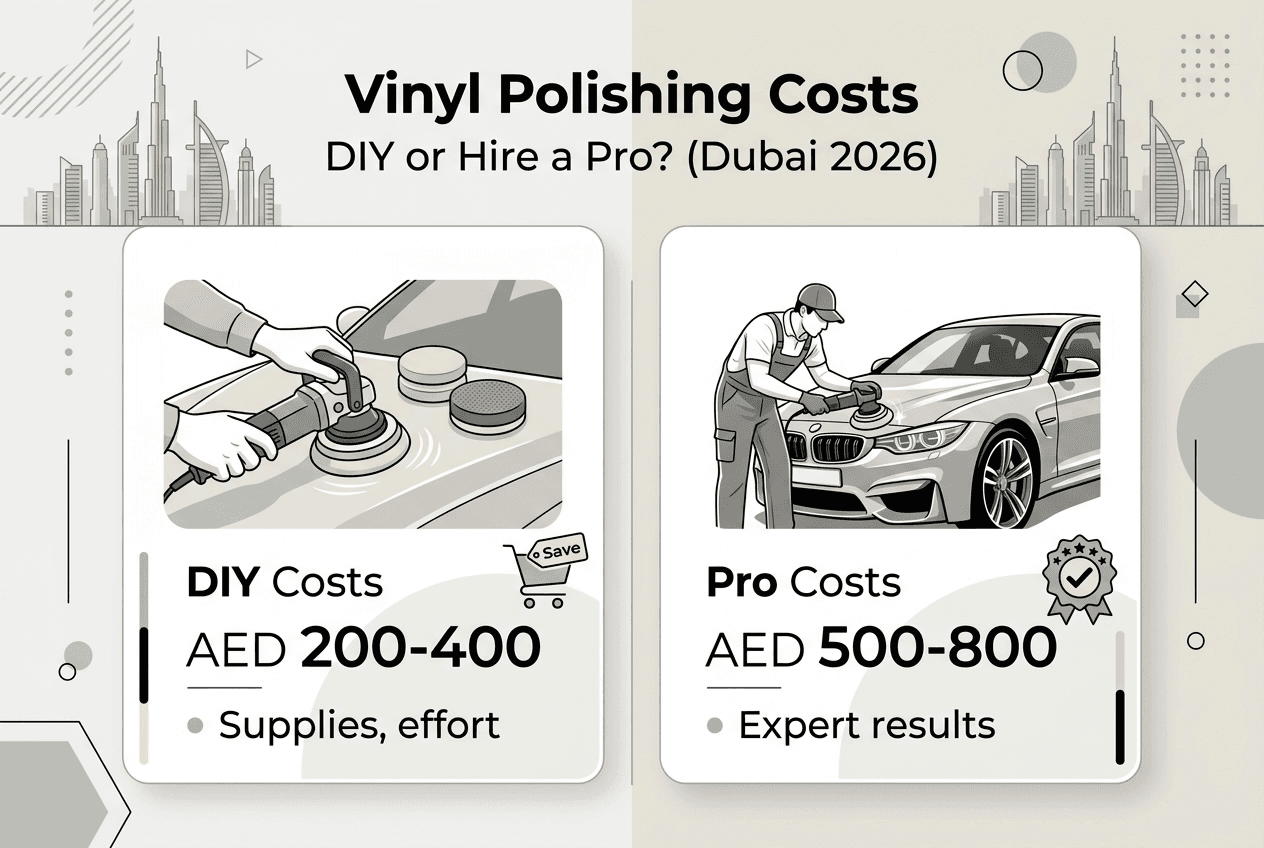 Vinyl Polishing Costs
DIY or Hire a Pro? (Dubai 2026)

Save
DIY Costs
AED 200-400
• Supplies, effort

Pro Costs
AED 500-800
• Expert results