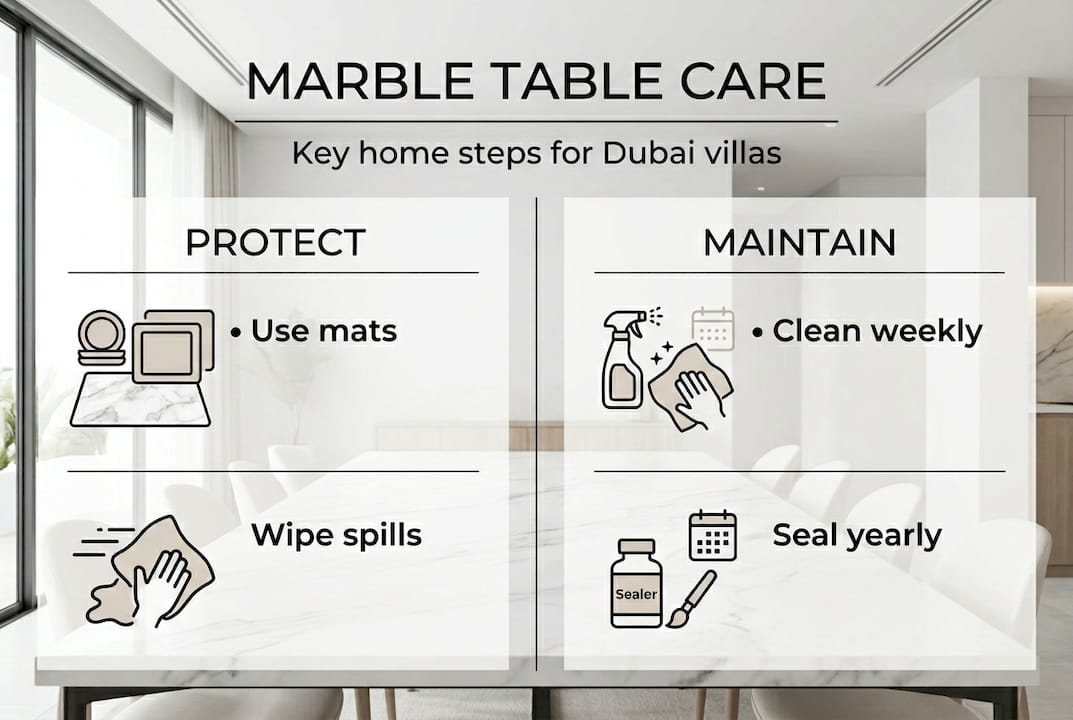 MARBLE TABLE CARE

Key home steps for Dubai villas

PROTECT

• Use mats

Wipe spills

MAINTAIN

• Clean weekly

Seal yearly

Sealer