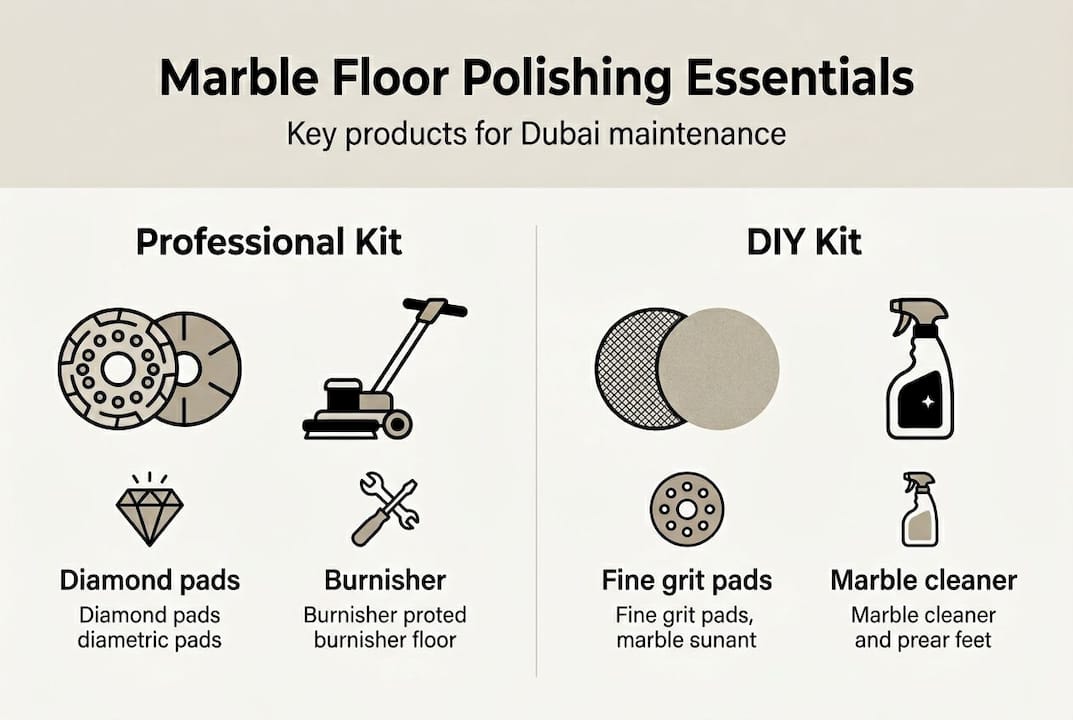 Marble Floor Polishing Essentials

Key products for Dubai maintenance

Professional Kit

Diamond pads

Diamond pads diametric pads

Burnisher

Burnisher proted burnisher floor

DIY Kit

Fine grit pads

Fine grit pads, marble sunant

Marble cleaner

Marble cleaner and prear feet