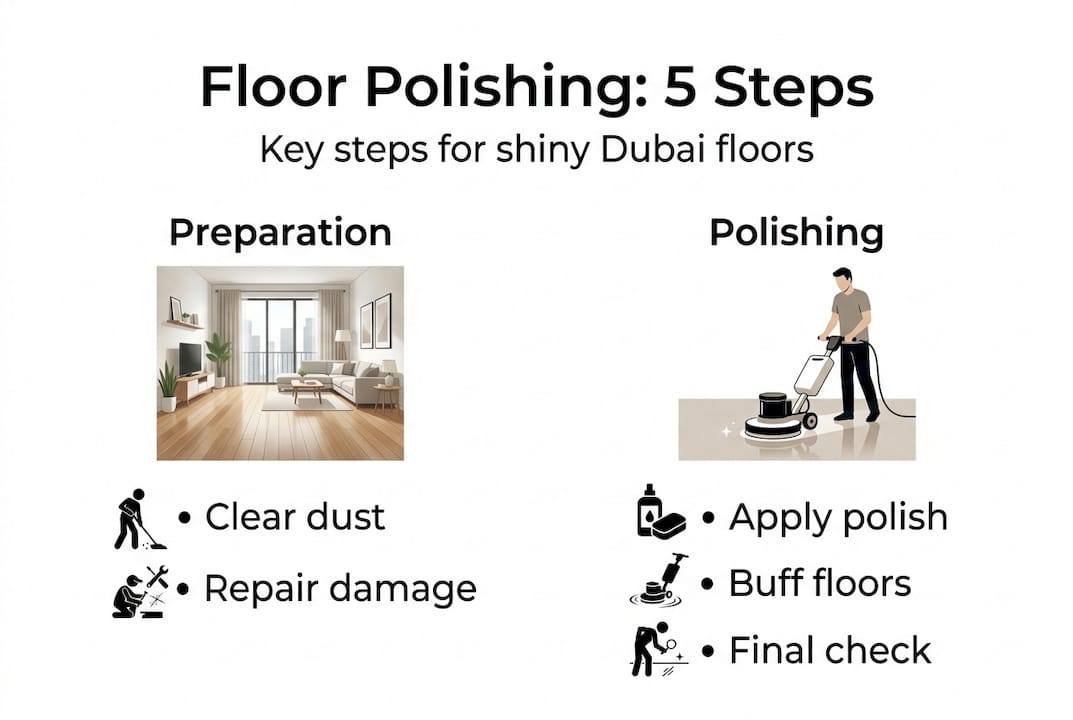 Floor Polishing: 5 Steps

Key steps for shiny Dubai floors

Preparation

• Clear dust
• Repair damage

Polishing

• Apply polish
• Buff floors
• Final check