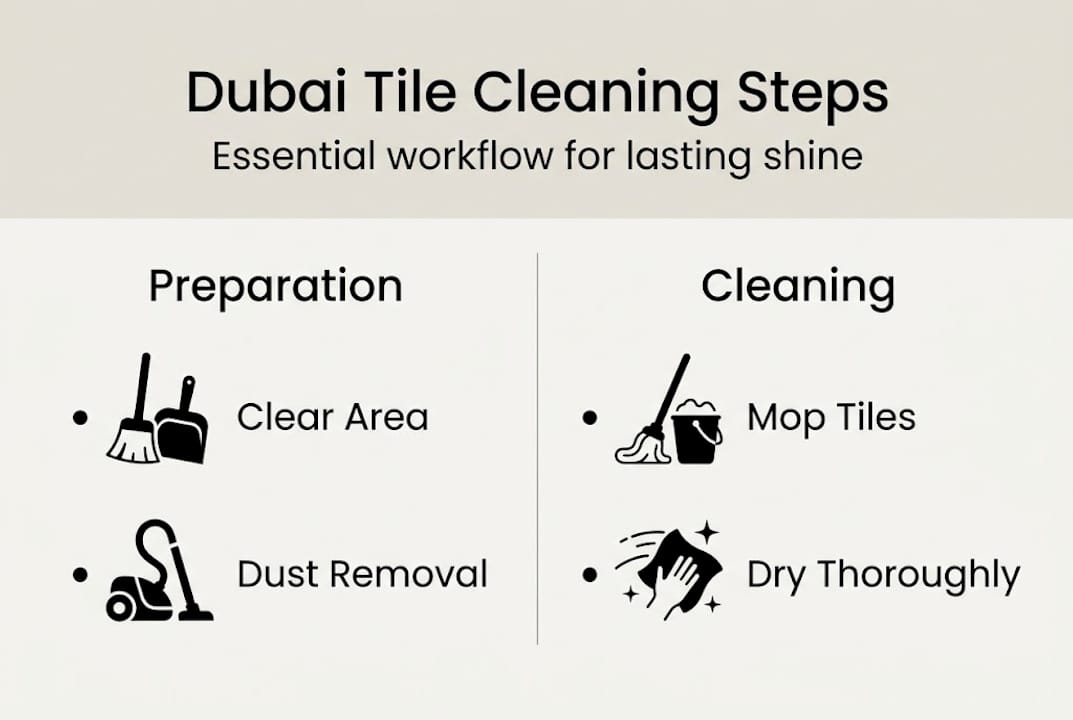 Dubai Tile Cleaning Steps
Essential workflow for lasting shine

Preparation

• Clear Area

• Dust Removal

Cleaning

• Mop Tiles

• Dry Thoroughly