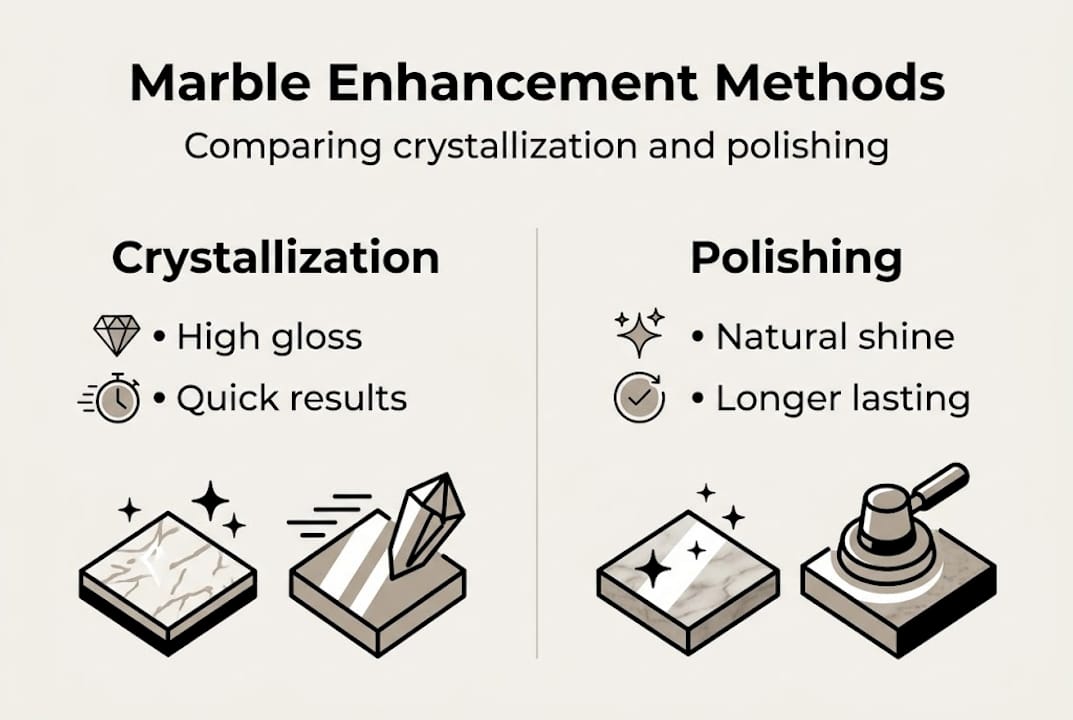 Marble Enhancement Methods

Comparing crystallization and polishing

Crystallization

• High gloss
• Quick results

Polishing

• Natural shine
• Longer lasting