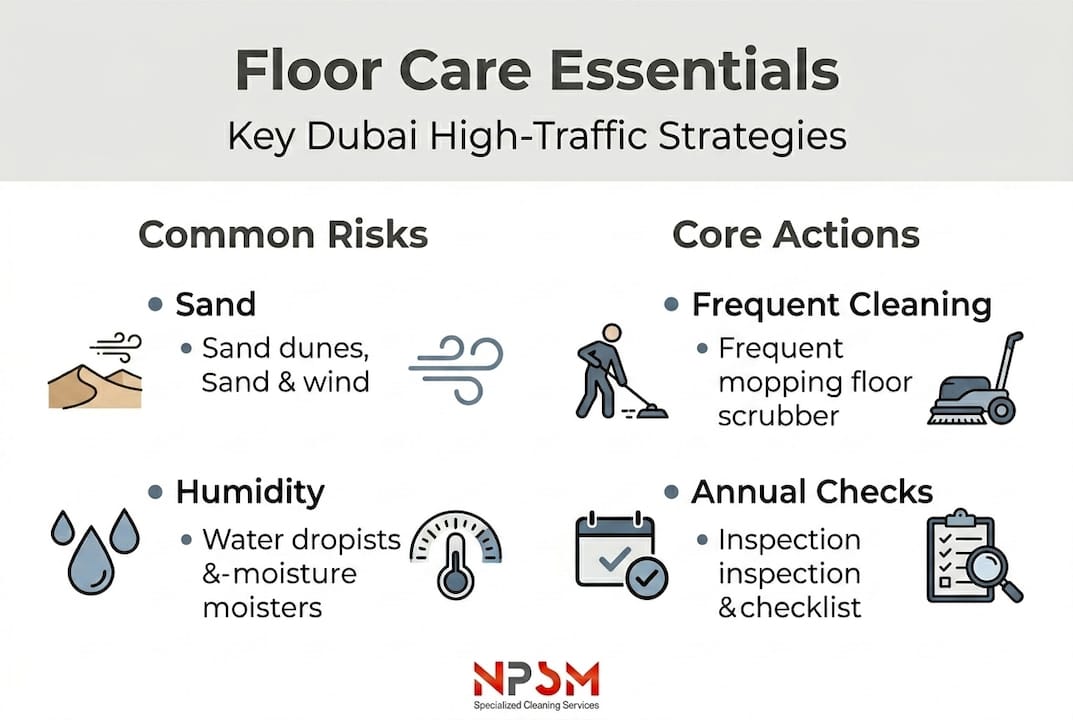 Floor Care Essentials

Key Dubai High-Traffic Strategies

Common Risks

• Sand

• Sand dunes, Sand & wind

• Humidity

• Water dropists &-moisture moisters

Core Actions

• Frequent Cleaning

• Frequent mopping floor scrubber

• Annual Checks

• Inspection inspection &checklist

NPSM
Specialized Cleaning Services