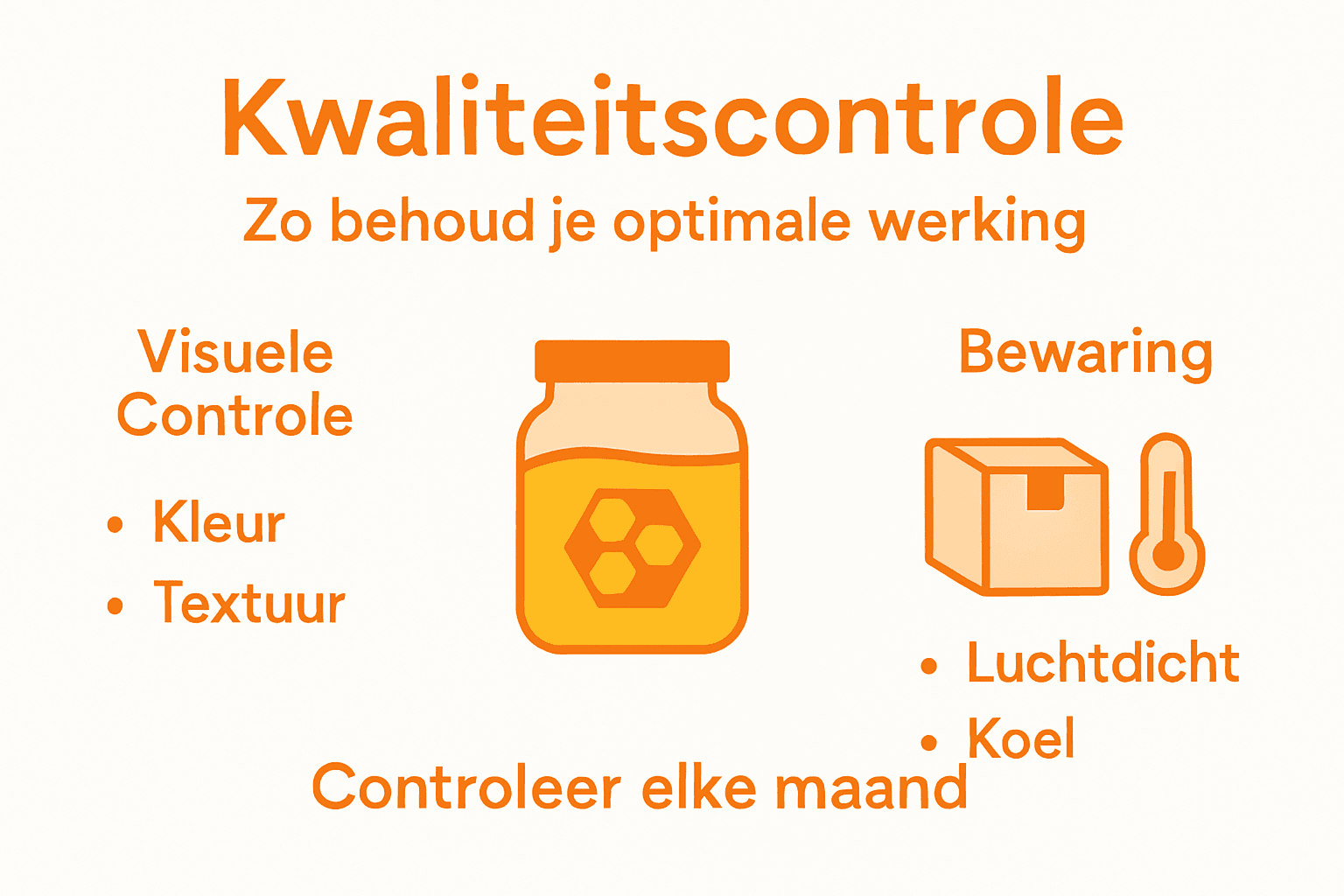 Kwaliteitscontrole

Zo behoud je optimale werking

Visuele Controle

• Kleur
• Textuur

Bewaring

• Luchtdicht
• Koel

Controleer elke maand